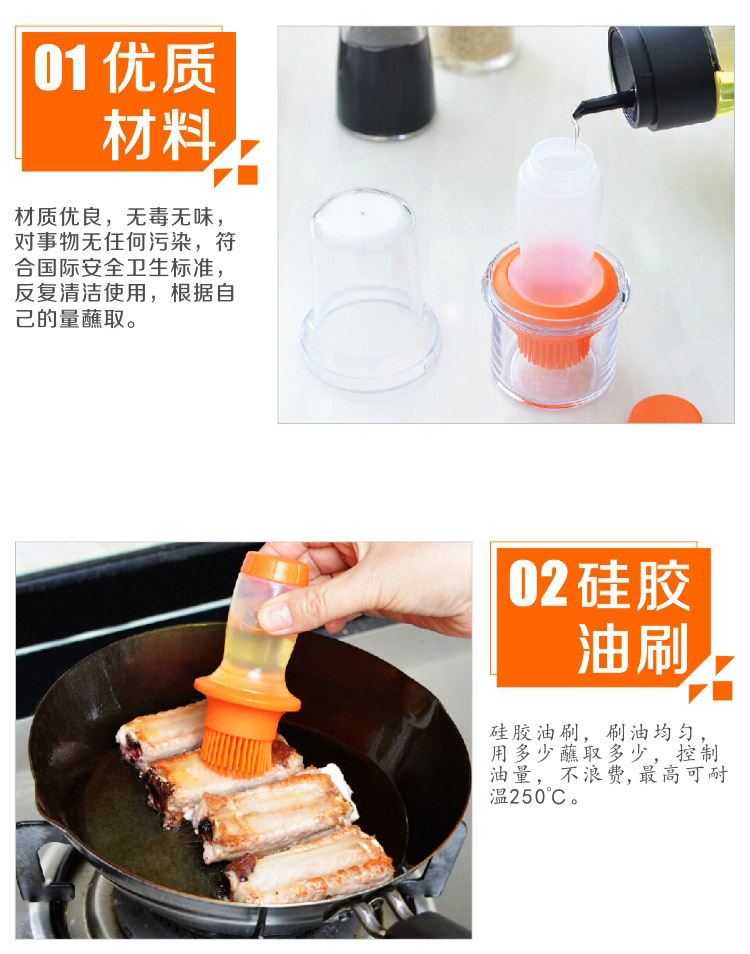 01 优质材料

材质优良，无毒无味，对事物无任何污染，符合国际安全卫生标准，反复清洁使用，根据自己的量蘸取。

02 硅胶油刷

硅胶油刷，刷油均匀，用多少蘸取多少，控制油量，不浪费，最高可耐温250℃。