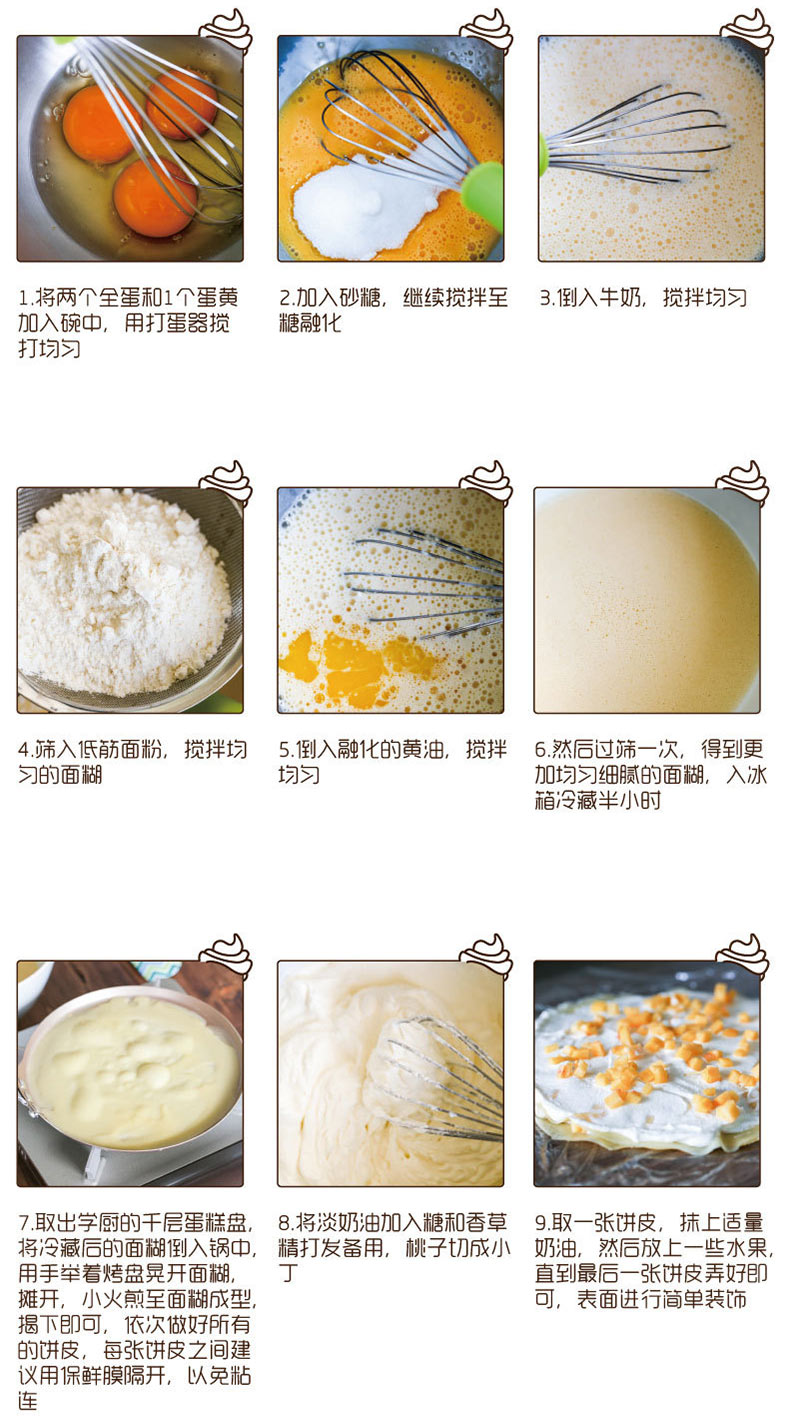 1.将两个全蛋和1个蛋黄加入碗中，用打蛋器搅打均匀

2.加入砂糖，继续搅拌至糖融化

3.倒入牛奶，搅拌均匀

4.筛入低筋面粉，搅拌均匀的面糊

5.倒入融化的黄油，搅拌均匀

6.然后过筛一次，得到更加均匀细腻的面糊，入冰箱冷藏半小时

7.取出学厨的千层蛋糕盘，将冷藏后的面糊倒入锅中，用手举着烤盘晃开面糊，摊开，小火煎至面糊成型，揭下即可，依次做好所有的饼皮，每张饼皮之间建议用保鲜膜隔开，以免粘连

8.将淡奶油加入糖和香草精打发备用，桃子切成小丁

9.取一张饼皮，抹上适量奶油，然后放上一些水果，直到最后一张饼皮弄好即可，表面进行简单装饰