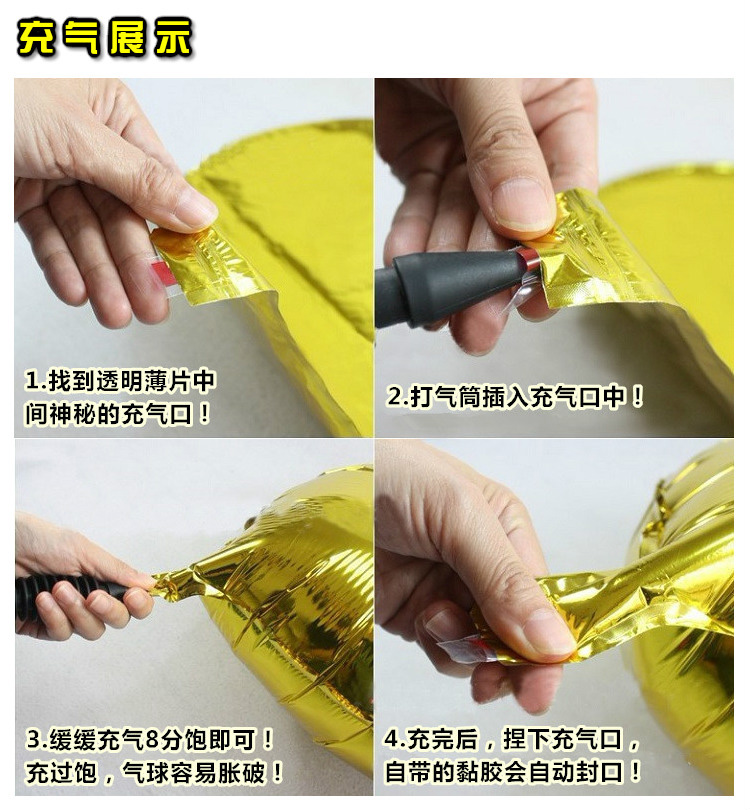 充气展示

1.找到透明薄片中间神秘的充气口！

2.打气筒插入充气口中！

3.缓缓充气8分饱即可！充过饱，气球容易胀破！

4.充完后，捏下充气口，自带的黏胶会自动封口！