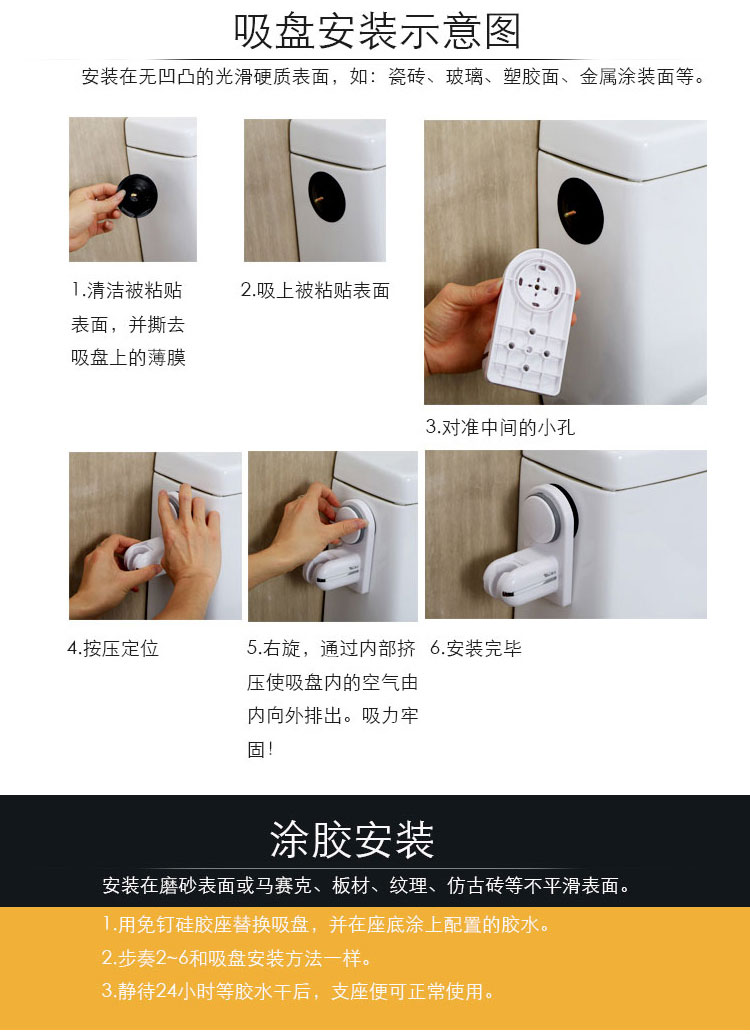 吸盘安装示意图

安装在无凹凸的光滑硬质表面，如：瓷砖、玻璃、塑胶面、金属涂装面等。

1.清洁被粘贴表面，并撕去吸盘上的薄膜

2.吸上被粘贴表面

3.对准中间的小孔

4.按压定位

5.右旋，通过内部挤压使吸盘内的空气由内向外排出。吸力牢固！

6.安装完毕

涂胶安装

安装在磨砂表面或马赛克、板材、纹理、仿古砖等不平滑表面。

1.用免钉硅胶座替换吸盘，并在座底涂上配置的胶水。

2.步奏2~6和吸盘安装方法一样。

3.静待24小时等胶水干后，支座便可正常使用。