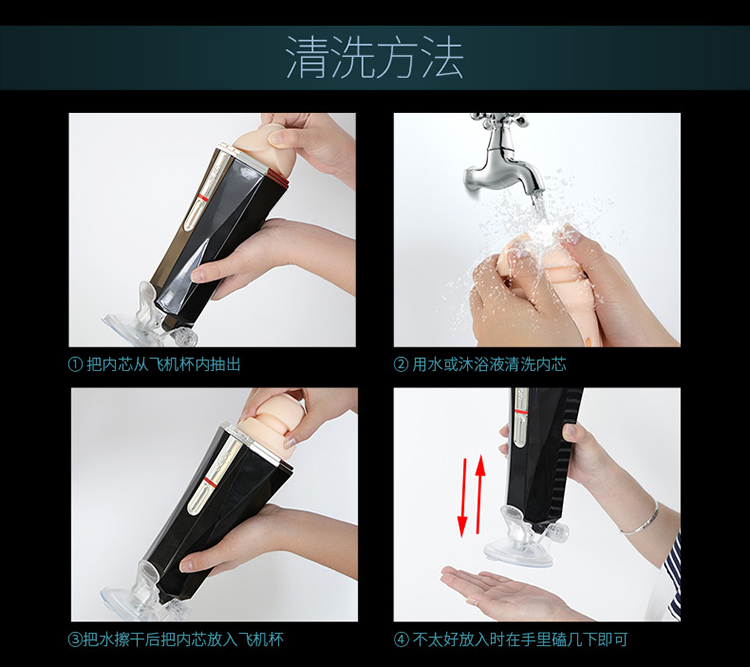 清洗方法

① 把内芯从飞机杯内抽出

② 用水或沐浴液清洗内芯

③把水擦干后把内芯放入飞机杯

④ 不太好放入时在手里磕几下即可