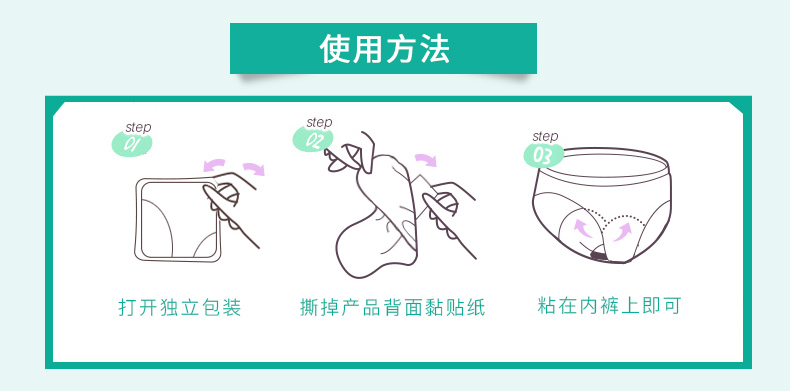 使用方法

step 01

打开独立包装

step 02

撕掉产品背面黏贴纸

step 03

粘在内裤上即可