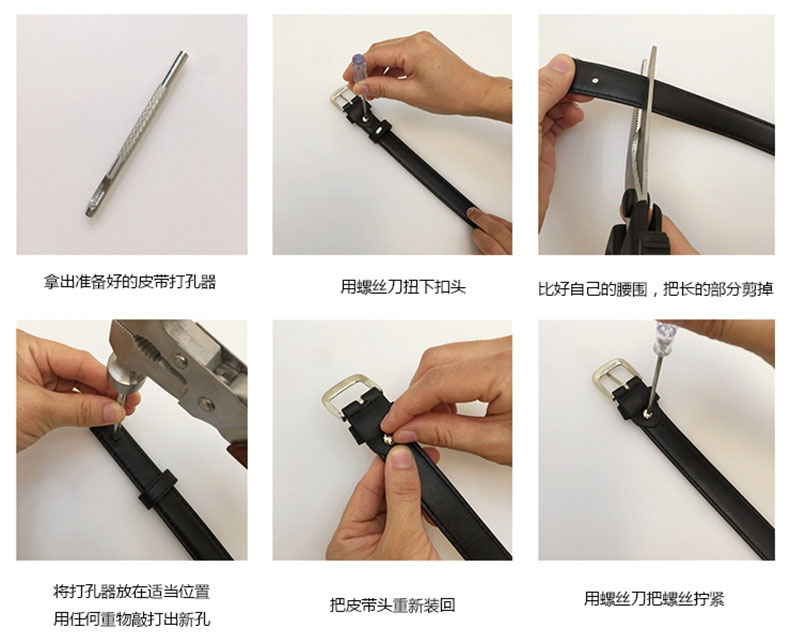 拿出准备好的皮带打孔器

用螺丝刀扭下扣头

比好自己的腰围，把长的部分剪掉

将打孔器放在适当位置
用任何重物敲打出新孔

把皮带头重新装回

用螺丝刀把螺丝拧紧