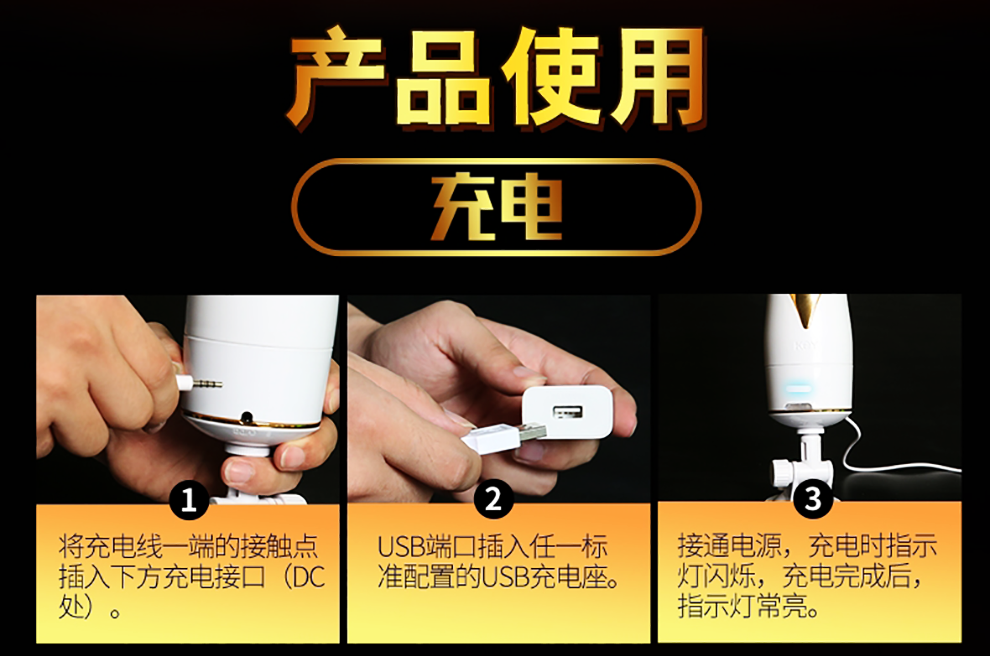 产品使用

充电

1
将充电线一端的接触点插入下方充电接口（DC处）。

2
USB端口插入任一标准配置的USB充电座。

3
接通电源，充电时指示灯闪烁，充电完成后，指示灯常亮。