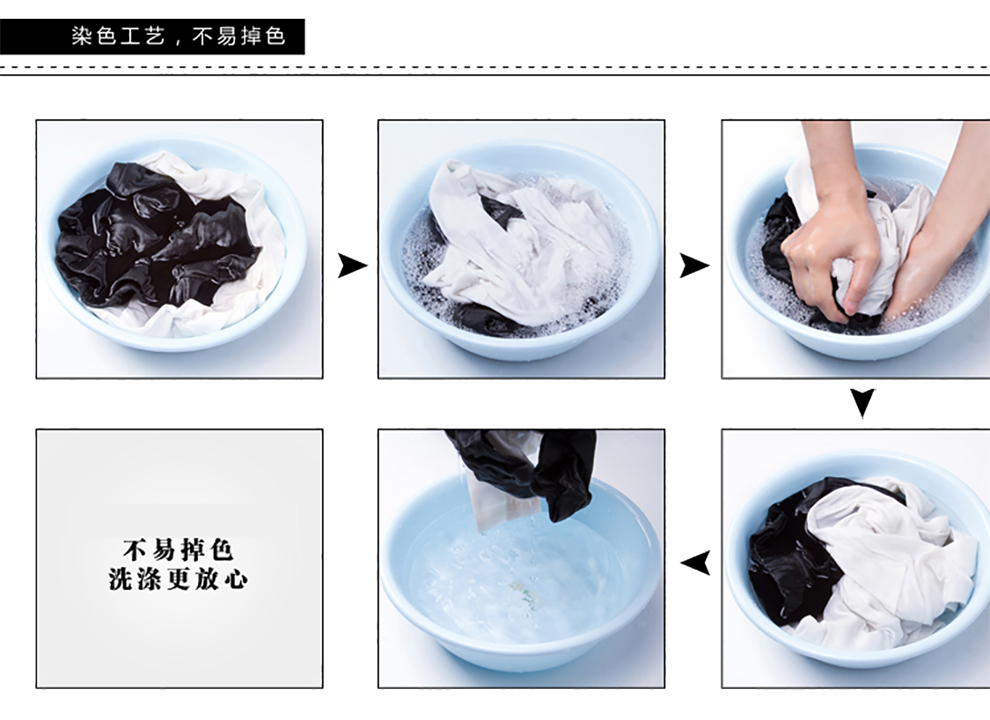 染色工艺，不易掉色

不易掉色
洗涤更放心