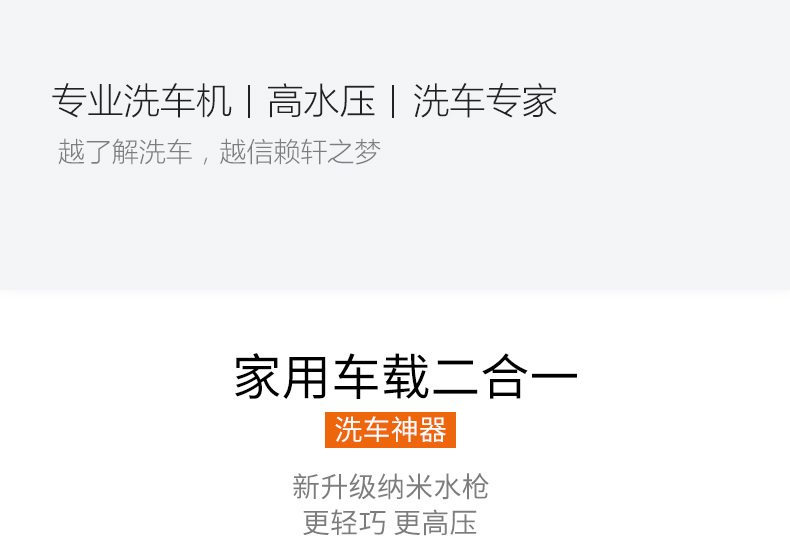 专业洗车机 | 高水压 | 洗车专家
越了解洗车，越信赖轩之梦

家用车载二合一
洗车神器

新升级纳米水枪
更轻巧 更高压