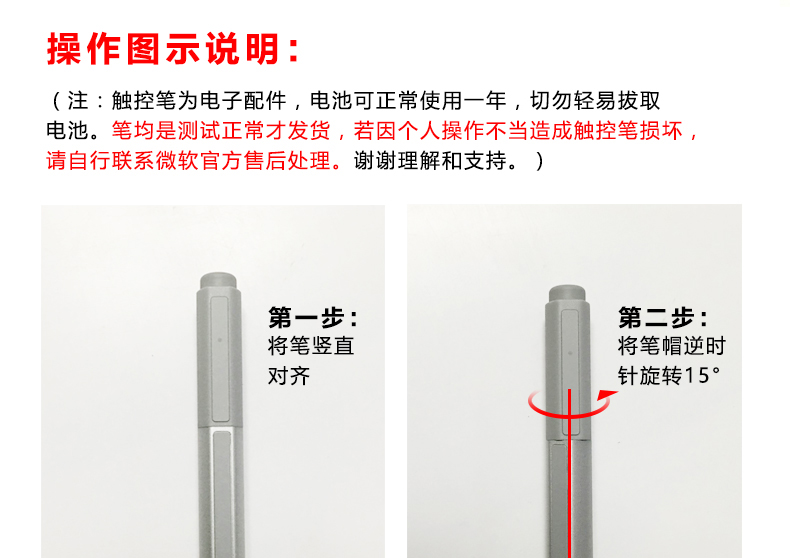 操作图示说明：

（注：触控笔为电子配件，电池可正常使用一年，切勿轻易拔取电池。笔均是测试正常才发货，若因个人操作不当造成触控笔损坏，请自行联系微软官方售后处理。谢谢理解和支持。）

第一步：
将笔竖直对齐

第二步：
将笔帽逆时针旋转15°