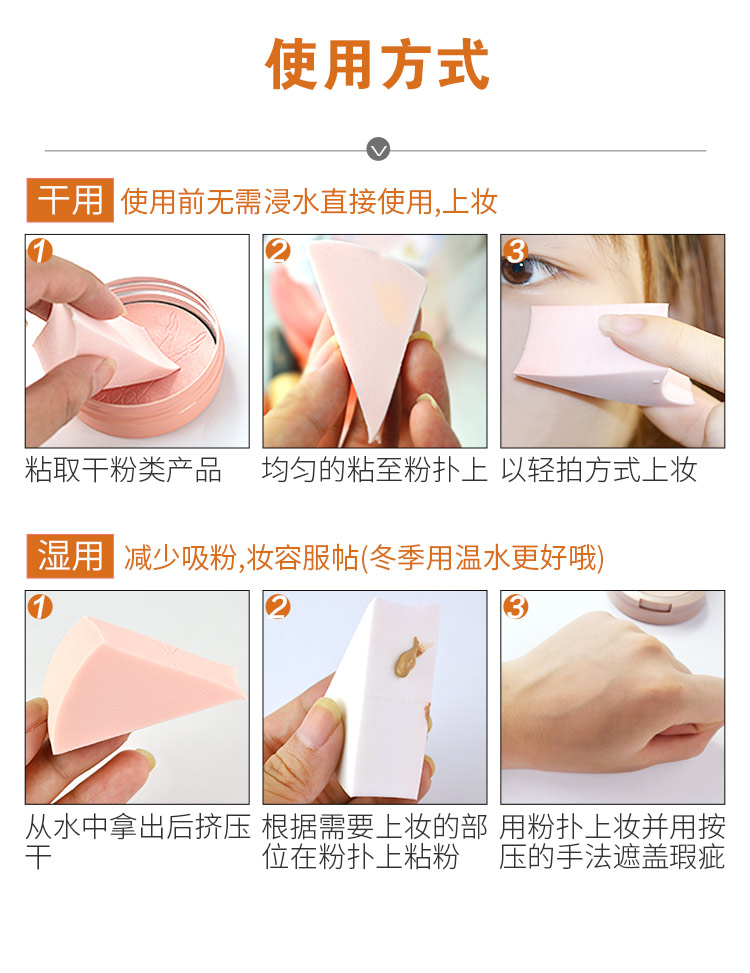 使用方式

干用 使用前无需浸水直接使用,上妆

1
粘取干粉类产品

2
均匀的粘至粉扑上

3
以轻拍方式上妆

湿用 减少吸粉,妆容服帖(冬季用温水更好哦)

1
从水中拿出后挤压干

2
根据需要上妆的部位在粉扑上粘粉

3
用粉扑上妆并用按压的手法遮盖瑕疵