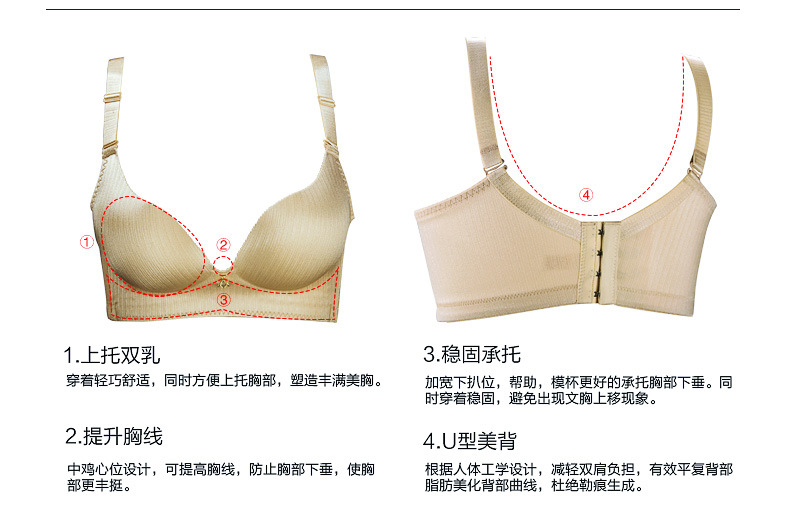 ①
②
③
④

1.上托双乳

穿着轻巧舒适，同时方便上托胸部，塑造丰满美胸。

2.提升胸线

中鸡心位设计，可提高胸线，防止胸部下垂，使胸部更丰挺。

3.稳固承托

加宽下扒位，帮助，模杯更好的承托胸部下垂。同时穿着稳固，避免出现文胸上移现象。

4.U型美背

根据人体工学设计，减轻双肩负担，有效平复背部脂肪美化背部曲线，杜绝勒痕生成。