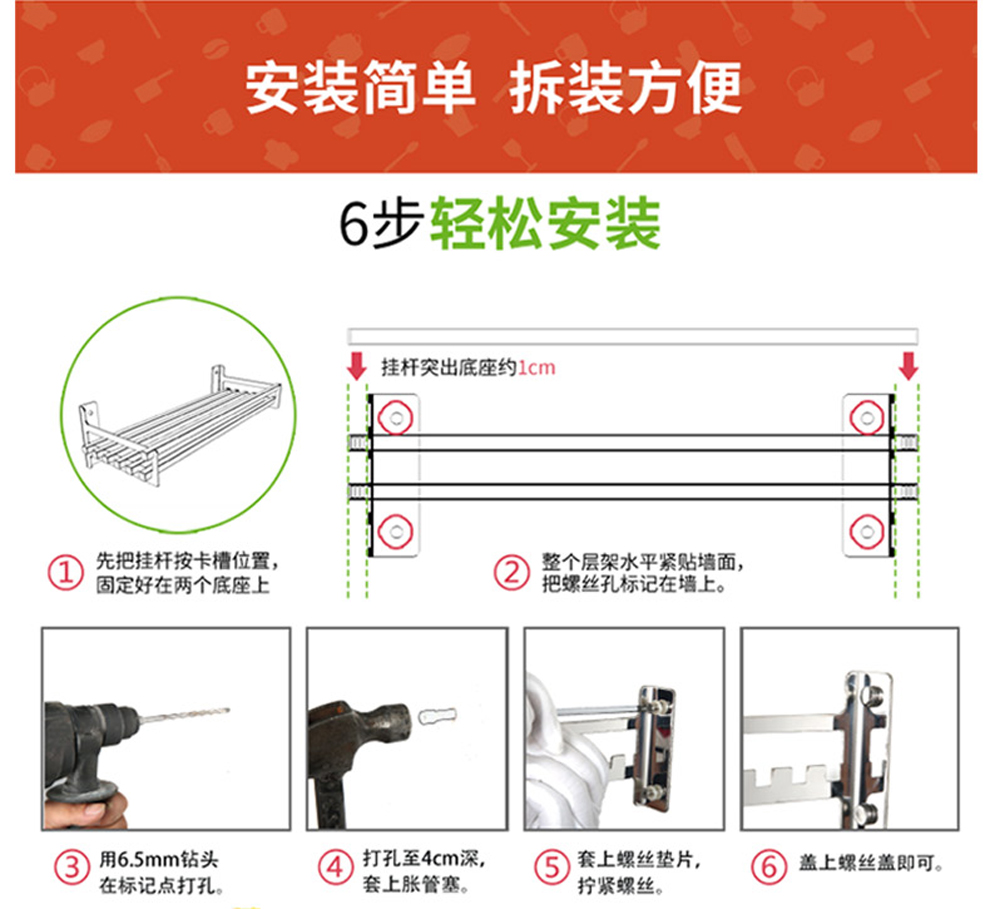 安装简单 拆装方便

6步轻松安装

挂杆突出底座约1cm

① 先把挂杆按卡槽位置，固定好在两个底座上

② 整个层架水平紧贴墙面，把螺丝孔标记在墙上。

③ 用6.5mm钻头在标记点打孔。

④ 打孔至4cm深，套上胀管塞。

⑤ 套上螺丝垫片，拧紧螺丝。

⑥ 盖上螺丝盖即可。