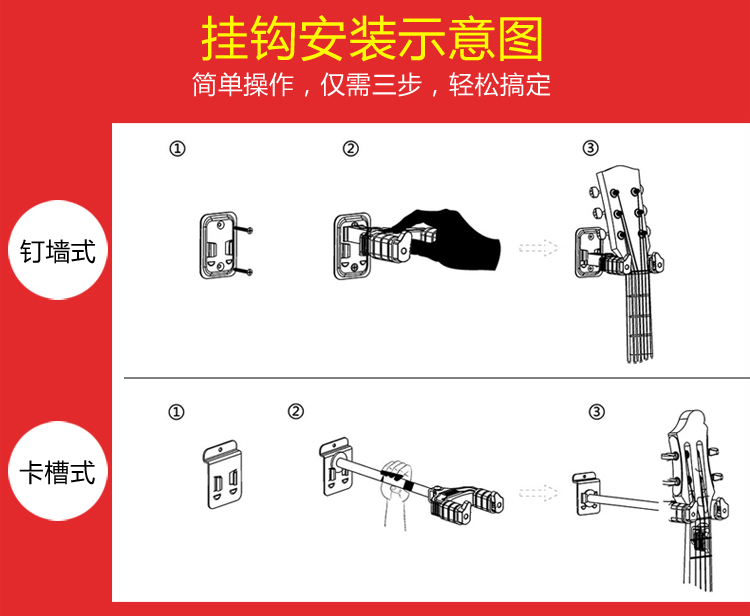 挂钩安装示意图

简单操作，仅需三步，轻松搞定

钉墙式

①

②

③

卡槽式

①

②

③