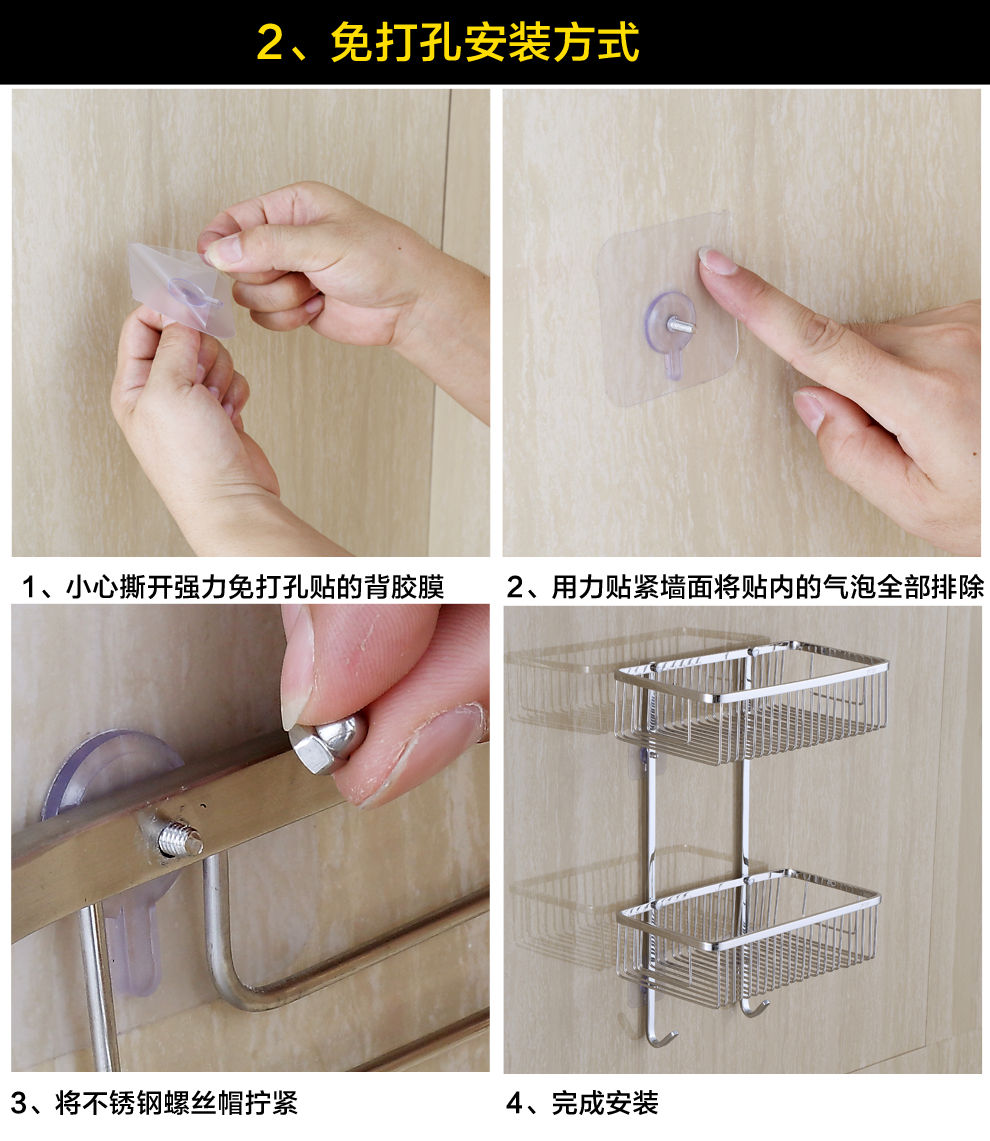 2、免打孔安装方式

1、小心撕开强力免打孔贴的背胶膜

2、用力贴紧墙面将贴内的气泡全部排除

3、将不锈钢螺丝帽拧紧

4、完成安装