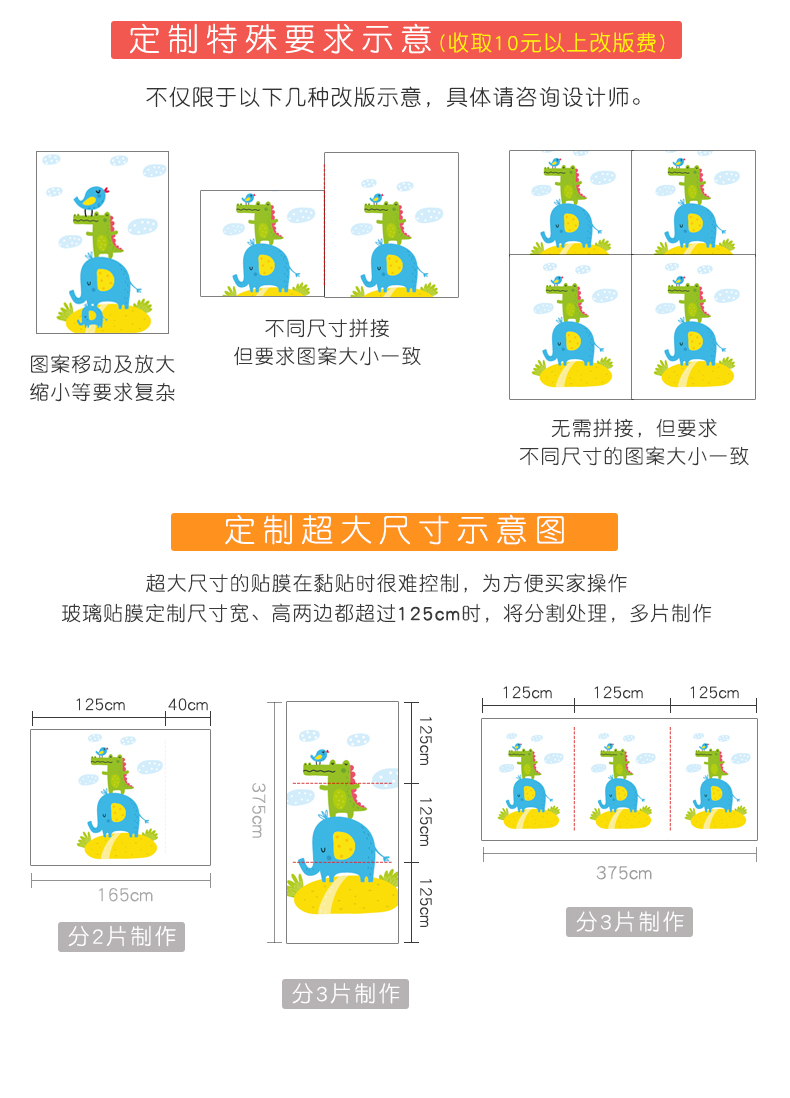 定制特殊要求示意(收取10元以上改版费)

不仅限于以下几种改版示意，具体请咨询设计师。

图案移动及放大
缩小等要求复杂

不同尺寸拼接
但要求图案大小一致

无需拼接，但要求
不同尺寸的图案大小一致

定制超大尺寸示意图

超大尺寸的贴膜在黏贴时很难控制，为方便买家操作
玻璃贴膜定制尺寸宽、高两边都超过125cm时，将分割处理，多片制作

125cm 40cm

165cm

分2片制作

375cm

125cm

125cm

125cm

分3片制作

125cm 125cm 125cm

375cm

分3片制作