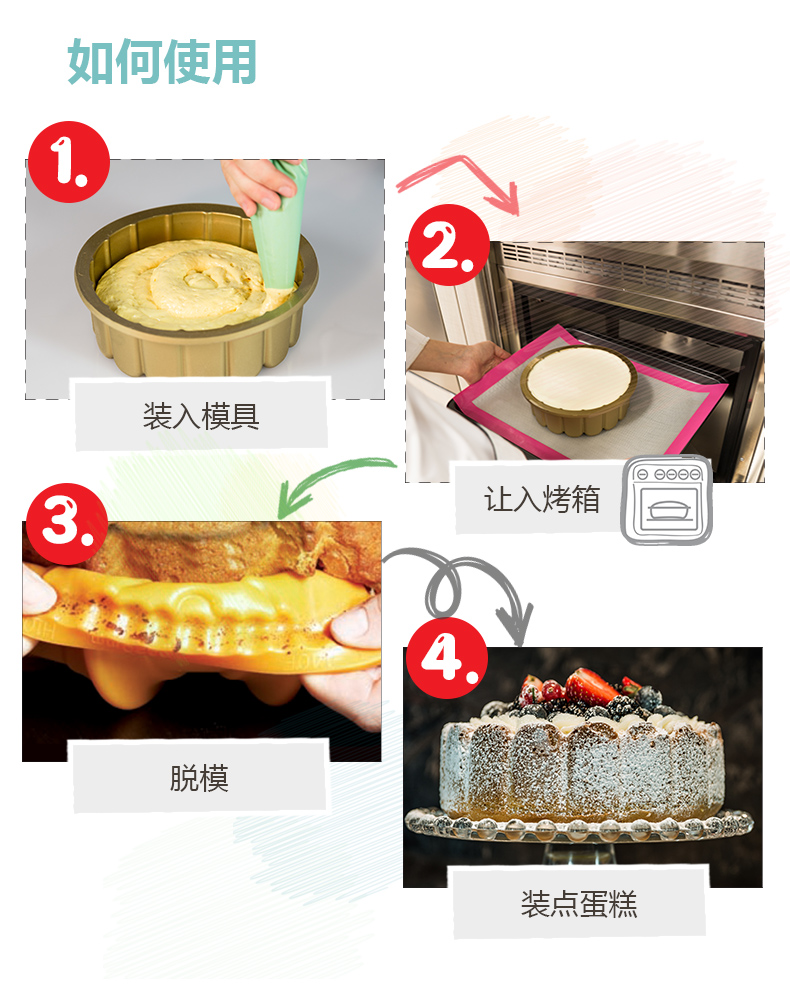 如何使用

1.

装入模具

2.

让入烤箱

3.

脱模

4.

装点蛋糕