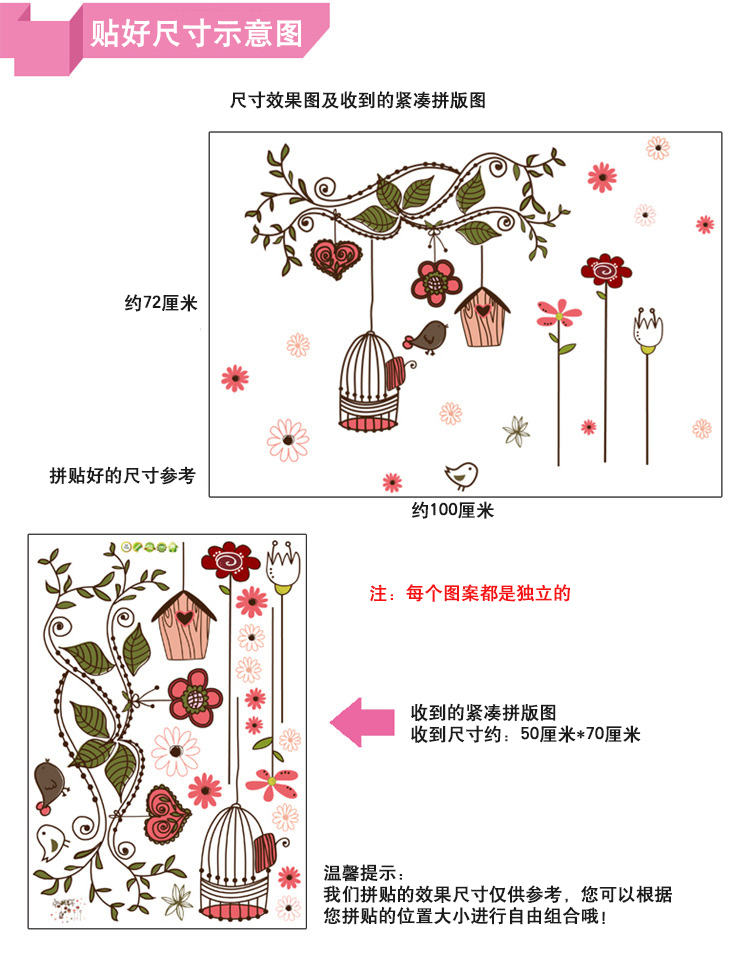 贴好尺寸示意图

尺寸效果图及收到的紧凑拼版图

约72厘米

拼贴好的尺寸参考

约100厘米

注：每个图案都是独立的

收到的紧凑拼版图
收到尺寸约：50厘米*70厘米

温馨提示：
我们拼贴的效果尺寸仅供参考，您可以根据您拼贴的位置大小进行自由组合哦！