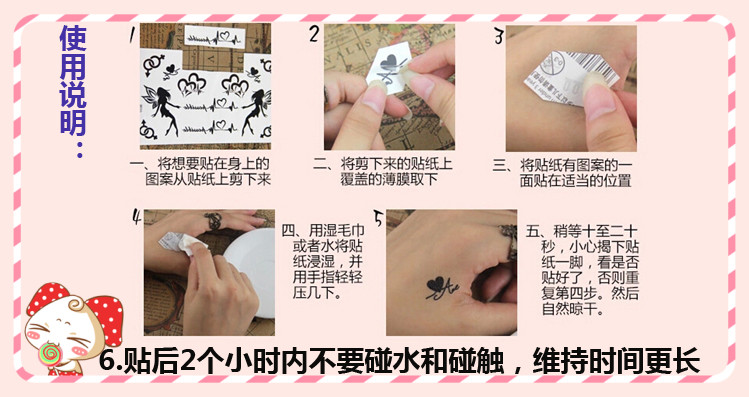 使用说明：

1

一、将想要贴在身上的图案从贴纸上剪下来

2

二、将剪下来的贴纸上覆盖的薄膜取下

3

三、将贴纸有图案的一面贴在适当的位置

4

四、用湿毛巾或者水将贴纸浸湿，并用手指轻轻压几下。

5

五、稍等十至二十秒，小心揭下贴纸一脚，看是否贴好了，否则重复第四步。然后自然晾干。

6.贴后2个小时内不要碰水和碰触，维持时间更长