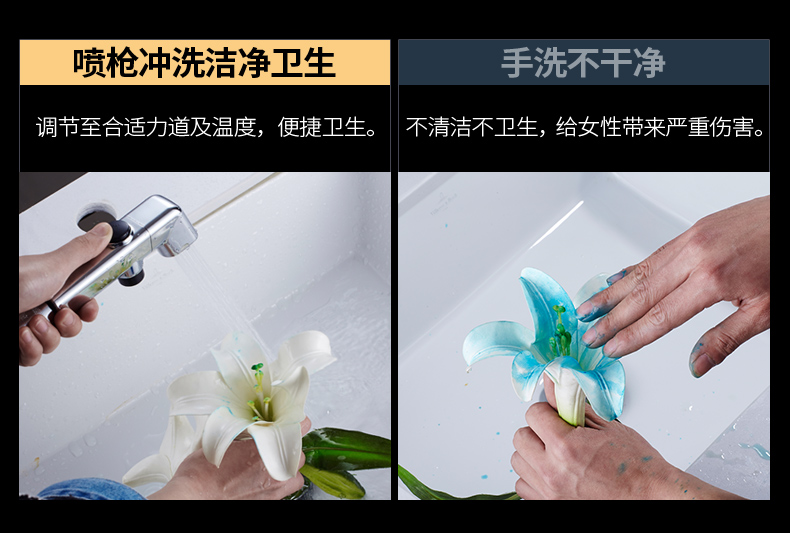 喷枪冲洗洁净卫生

调节至合适力道及温度，便捷卫生。

手洗不干净

不清洁不卫生，给女性带来严重伤害。