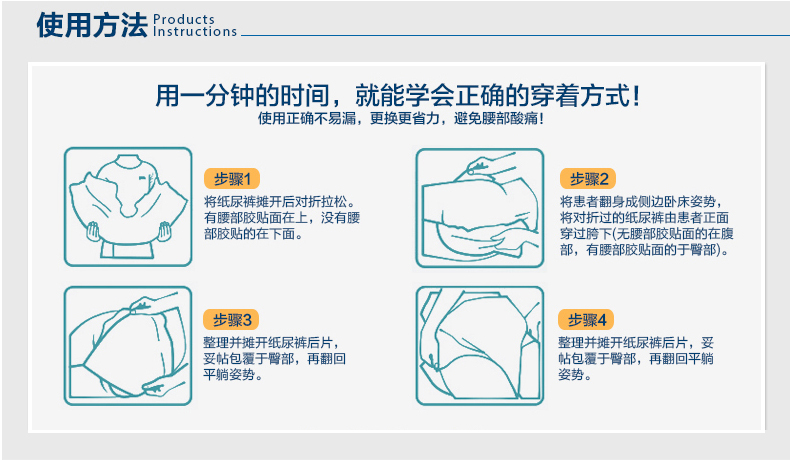 使用方法 Products Instructions

用一分钟的时间，就能学会正确的穿着方式！
使用正确不易漏，更换更省力，避免腰部酸痛！

步骤1
将纸尿裤摊开后对折拉松。有腰部胶贴面在上，没有腰部胶贴的在下面。

步骤2
将患者翻身成侧边卧床姿势，将对折过的纸尿裤由患者正面穿过胯下(无腰部胶贴面的在腹部，有腰部胶贴面的于臀部)。

步骤3
整理并摊开纸尿裤后片，妥帖包覆于臀部，再翻回平躺姿势。

步骤4
整理并摊开纸尿裤后片，妥帖包覆于臀部，再翻回平躺姿势。