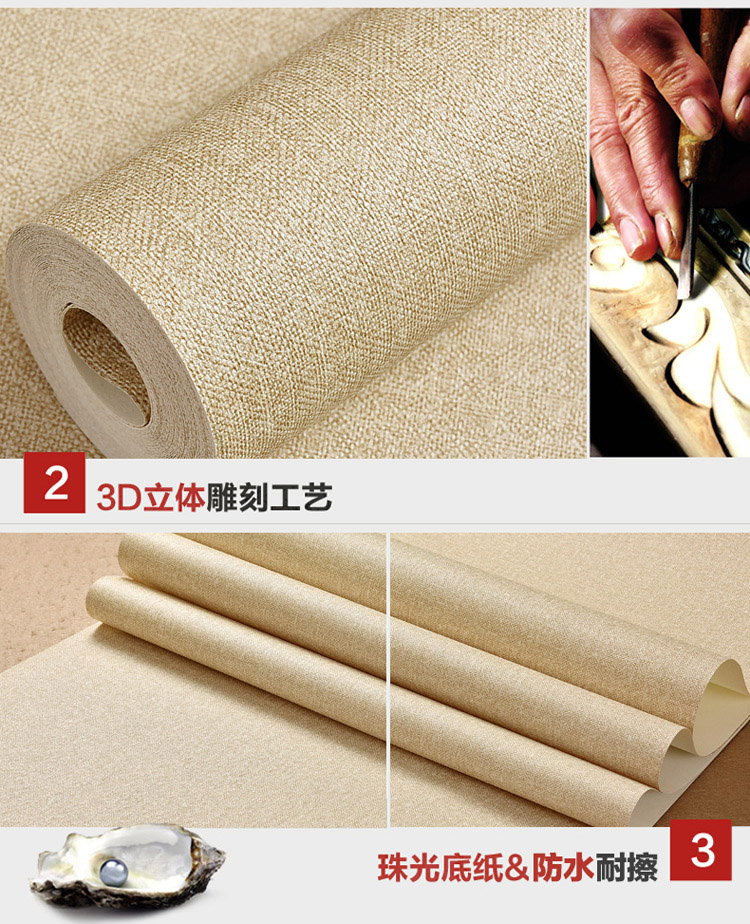 2 3D立体雕刻工艺

珠光底纸&防水耐擦 3