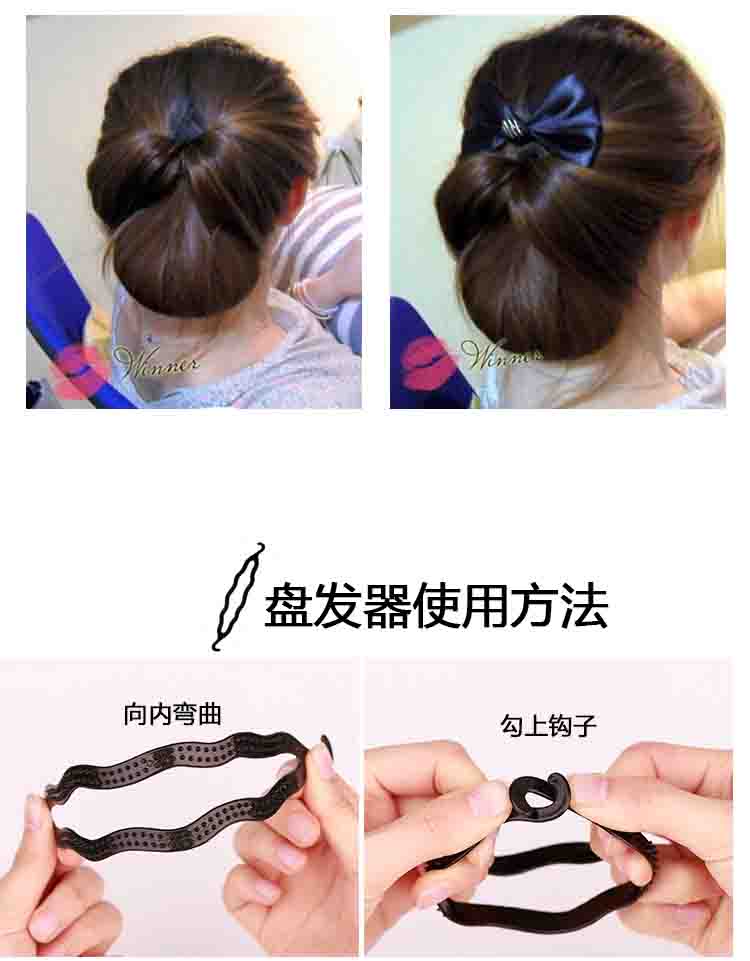 Winner

Winner

盘发器使用方法

向内弯曲

勾上钩子