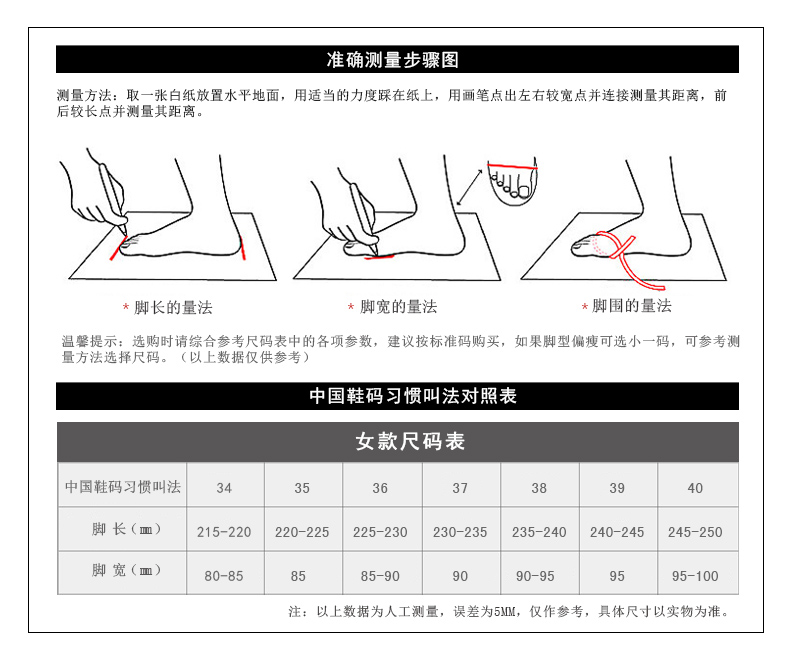 准确测量步骤图

测量方法：取一张白纸放置水平地面，用适当的力度踩在纸上，用画笔点出左右较宽点并连接测量其距离，前后较长点并测量其距离。

* 脚长的量法

* 脚宽的量法

* 脚围的量法

温馨提示：选购时请综合参考尺码表中的各项参数，建议按标准码购买，如果脚型偏瘦可选小一码，可参考测量方法选择尺码。（以上数据仅供参考）

中国鞋码习惯叫法对照表

女款尺码表

| 中国鞋码习惯叫法 | 34 | 35 | 36 | 37 | 38 | 39 | 40 |
|---|---|---|---|---|---|---|---|
| 脚 长（mm） | 215-220 | 220-225 | 225-230 | 230-235 | 235-240 | 240-245 | 245-250 |
| 脚 宽（mm） | 80-85 | 85 | 85-90 | 90 | 90-95 | 95 | 95-100 |

注：以上数据为人工测量，误差为5MM，仅作参考，具体尺寸以实物为准。