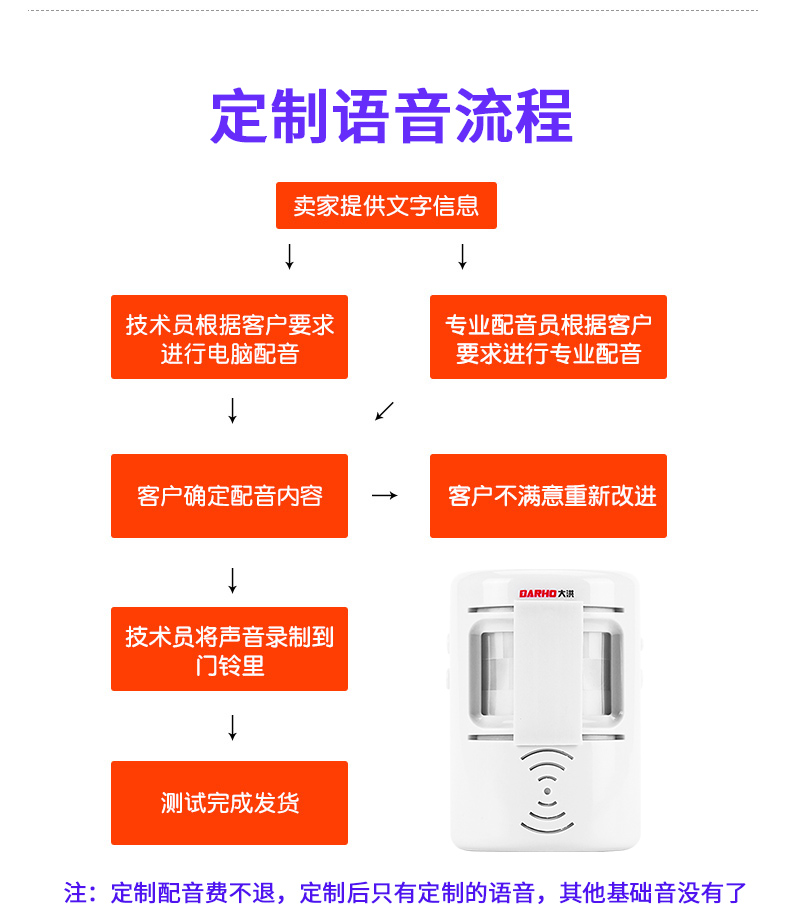 定制语音流程

卖家提供文字信息

技术员根据客户要求进行电脑配音

专业配音员根据客户要求进行专业配音

客户确定配音内容

客户不满意重新改进

技术员将声音录制到门铃里

测试完成发货

DARHO 大洪

注：定制配音费不退，定制后只有定制的语音，其他基础音没有了