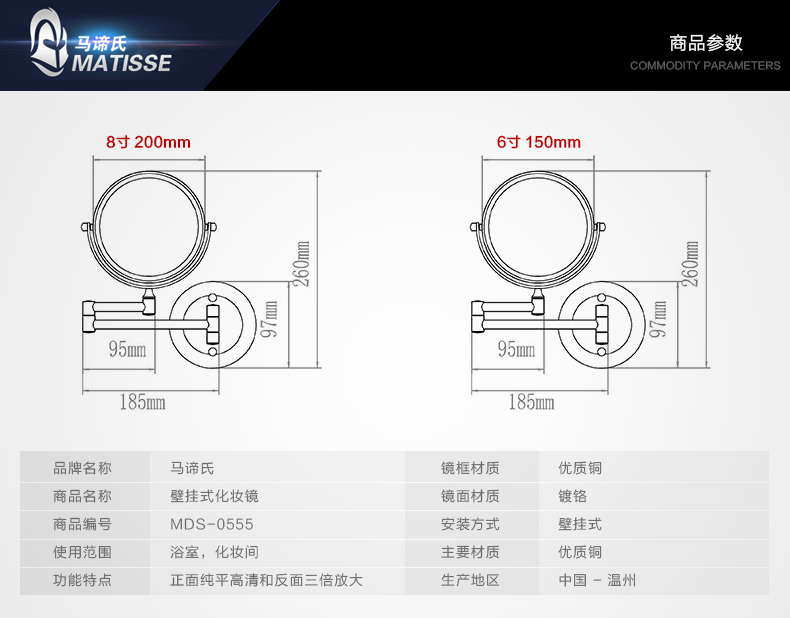 马谛氏
MATISSE

商品参数
COMMODITY PARAMETERS

8寸 200mm
260mm
97mm
95mm
185mm

6寸 150mm
260mm
97mm
95mm
185mm

| 品牌名称 | 马谛氏 | 镜框材质 | 优质铜 |
|---|---|---|---|
| 商品名称 | 壁挂式化妆镜 | 镜面材质 | 镀铬 |
| 商品编号 | MDS-0555 | 安装方式 | 壁挂式 |
| 使用范围 | 浴室，化妆间 | 主要材质 | 优质铜 |
| 功能特点 | 正面纯平高清和反面三倍放大 | 生产地区 | 中国 - 温州 |