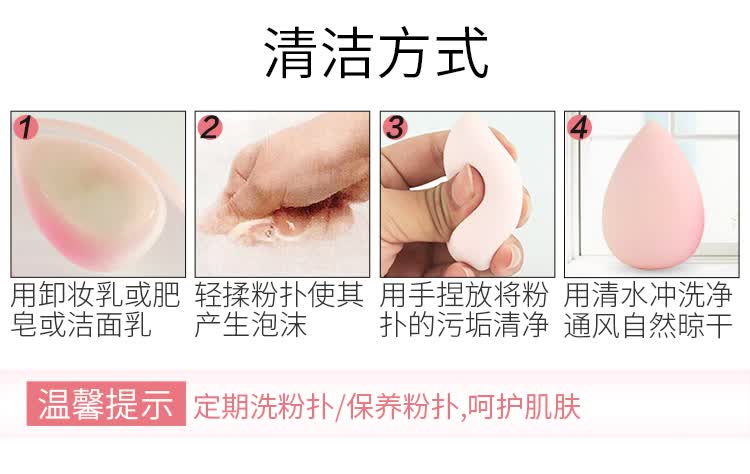 清洁方式

1
用卸妆乳或肥皂或洁面乳

2
轻揉粉扑使其产生泡沫

3
用手捏放将粉扑的污垢清净

4
用清水冲洗净通风自然晾干

温馨提示 定期洗粉扑/保养粉扑,呵护肌肤