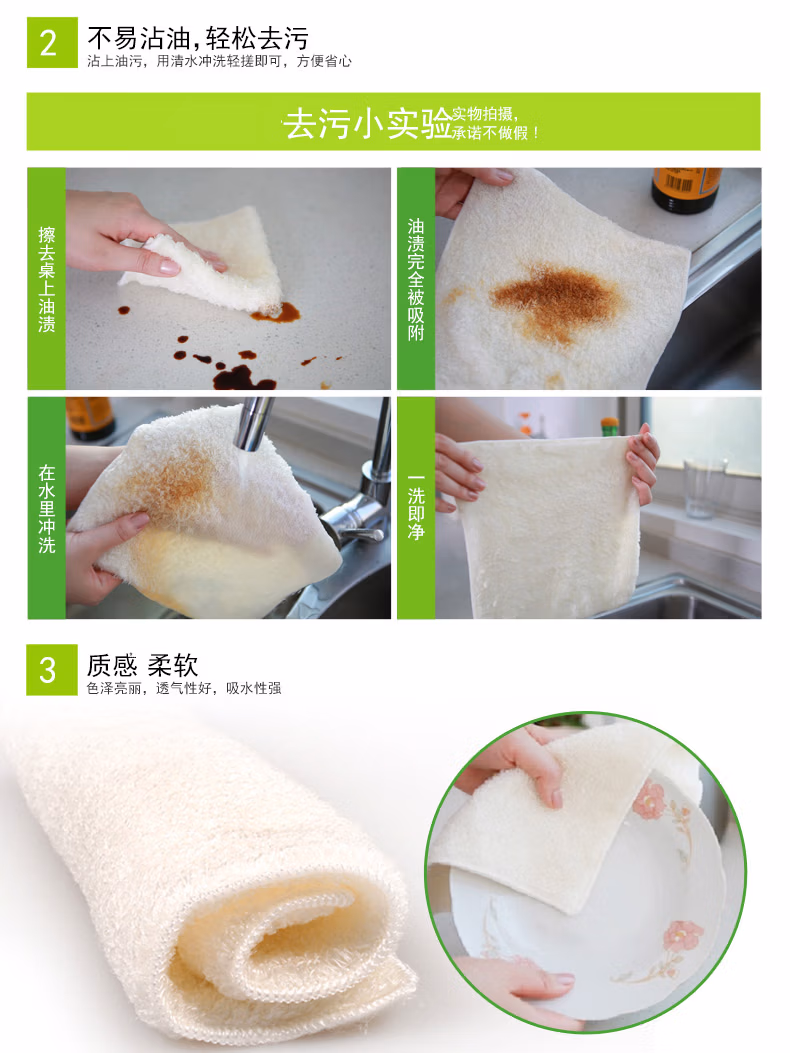 2 不易沾油，轻松去污
沾上油污，用清水冲洗轻搓即可，方便省心

去污小实验 实物拍摄，承诺不做假！

擦去桌上油渍

油渍完全被吸附

在水里冲洗

一洗即净

3 质感 柔软
色泽亮丽，透气性好，吸水性强