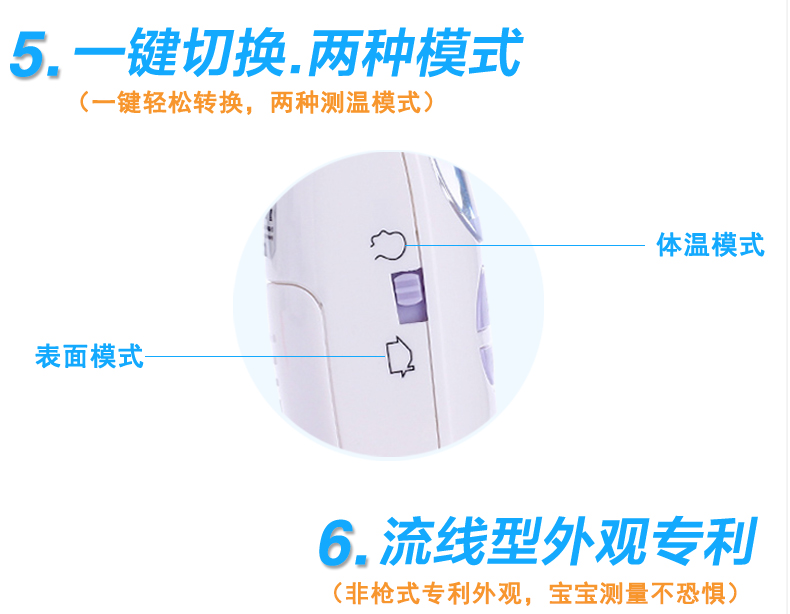 5. 一键切换.两种模式

（一键轻松转换，两种测温模式）

体温模式

表面模式

6. 流线型外观专利

（非枪式专利外观，宝宝测量不恐惧）