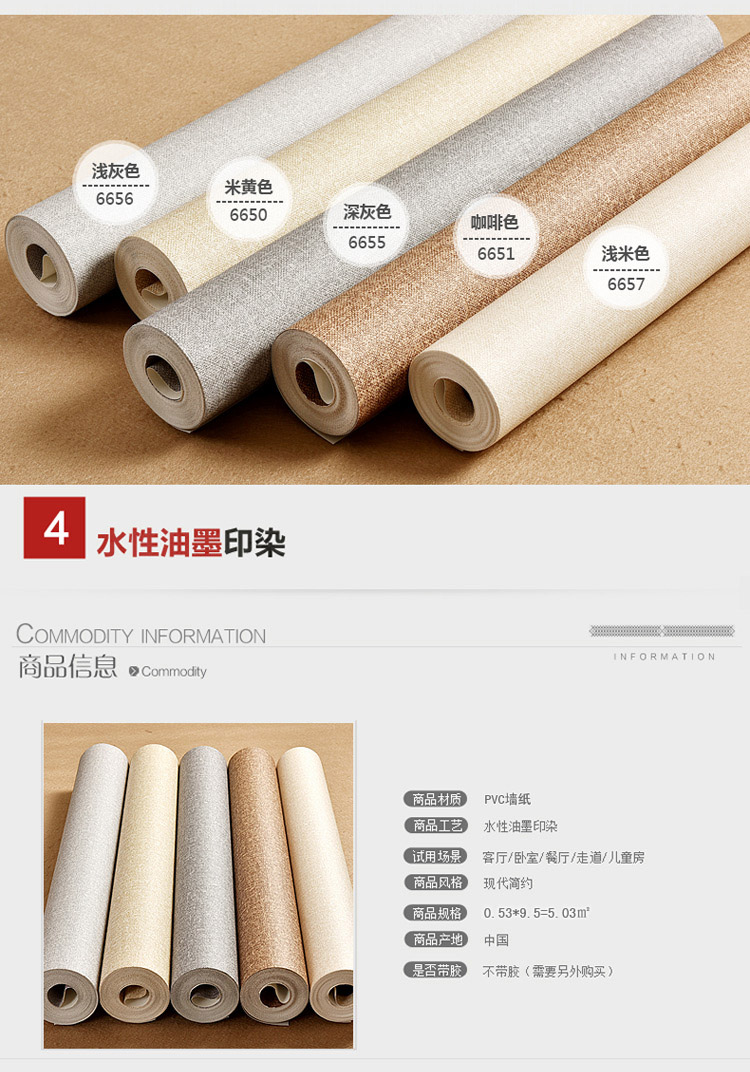 浅灰色
6656

米黄色
6650

深灰色
6655

咖啡色
6651

浅米色
6657

4 水性油墨印染

COMMODITY INFORMATION
商品信息 Commodity
INFORMATION

商品材质 PVC墙纸
商品工艺 水性油墨印染
试用场景 客厅/卧室/餐厅/走道/儿童房
商品风格 现代简约
商品规格 0.53*9.5=5.03㎡
商品产地 中国
是否带胶 不带胶（需要另外购买）