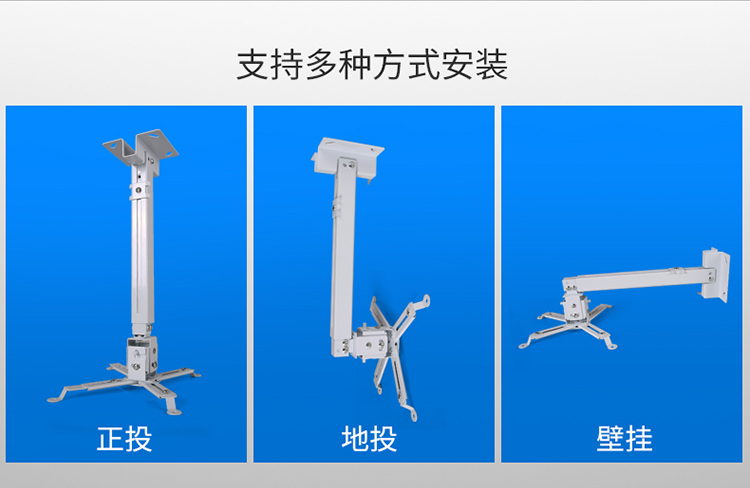 支持多种方式安装

正投

地投

壁挂