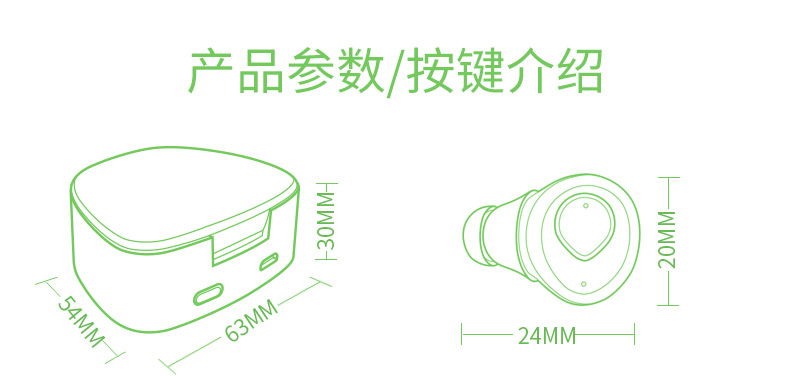 产品参数/按键介绍

30MM

54MM

63MM

20MM

24MM