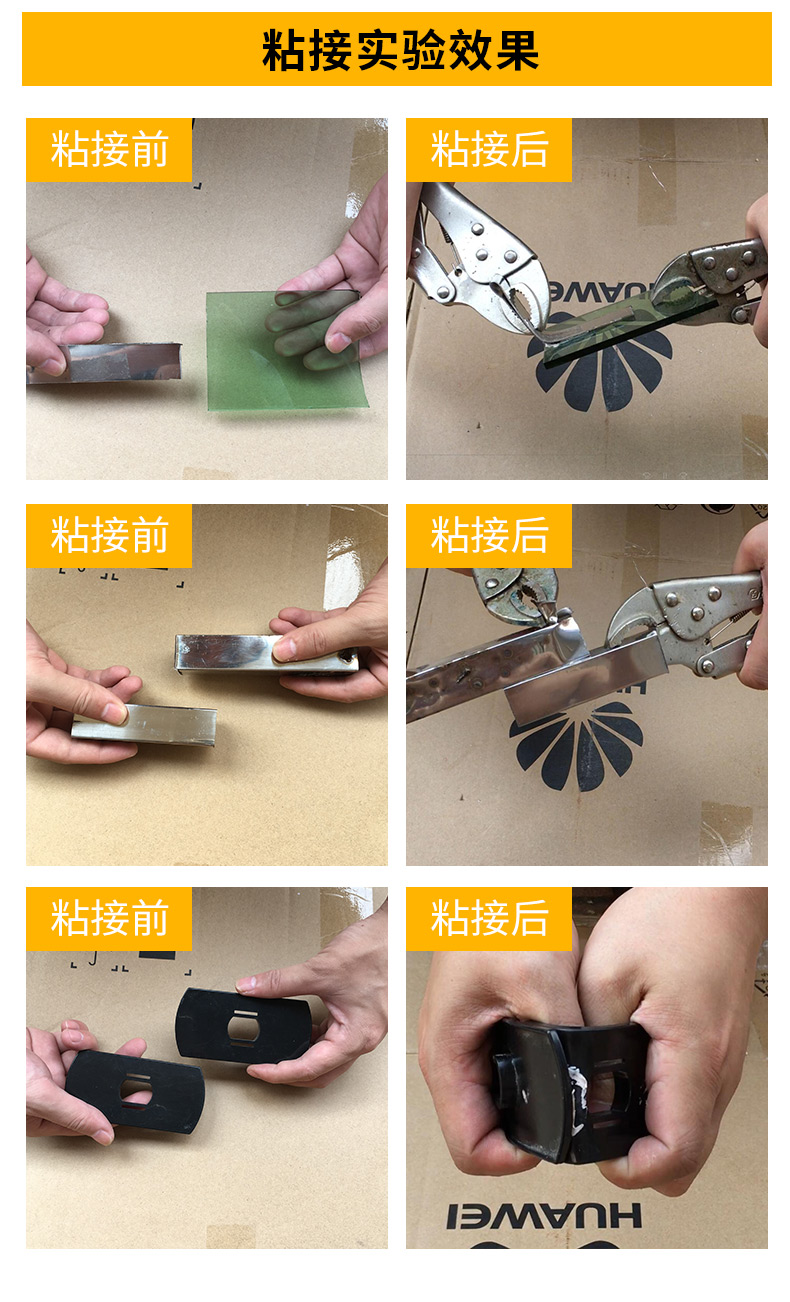 粘接实验效果

粘接前

粘接后

HUAWEI

粘接前

粘接后

粘接前

粘接后

HUAWEI