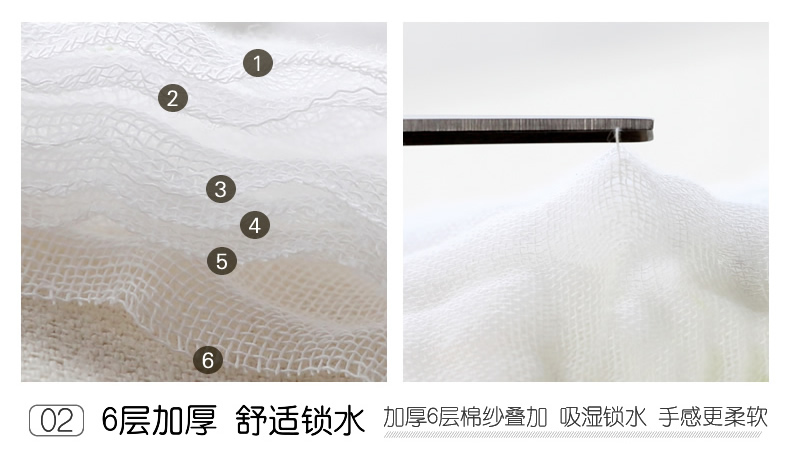 1
2
3
4
5
6

02 6层加厚 舒适锁水 加厚6层棉纱叠加 吸湿锁水 手感更柔软