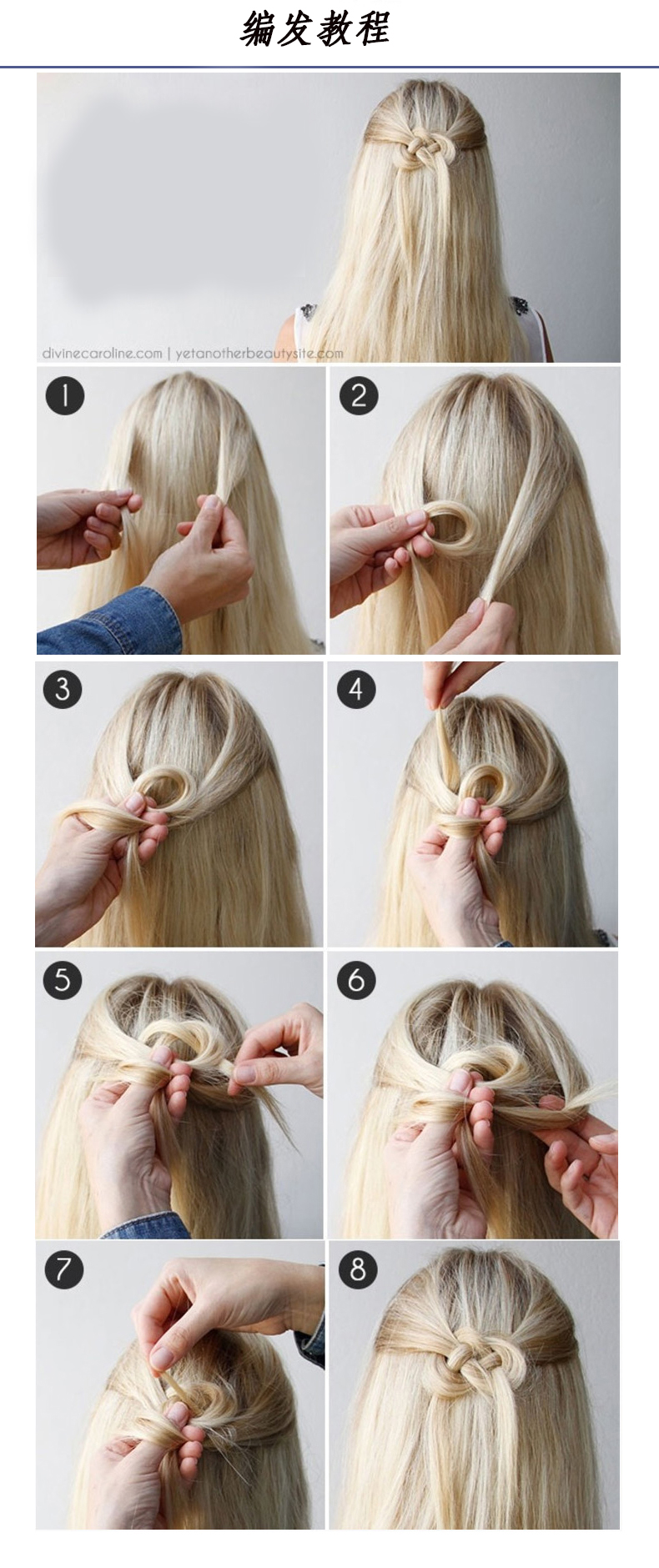 编发教程

divinecaroline.com | yetanotherbeautysite.com

1

2

3

4

5

6

7

8