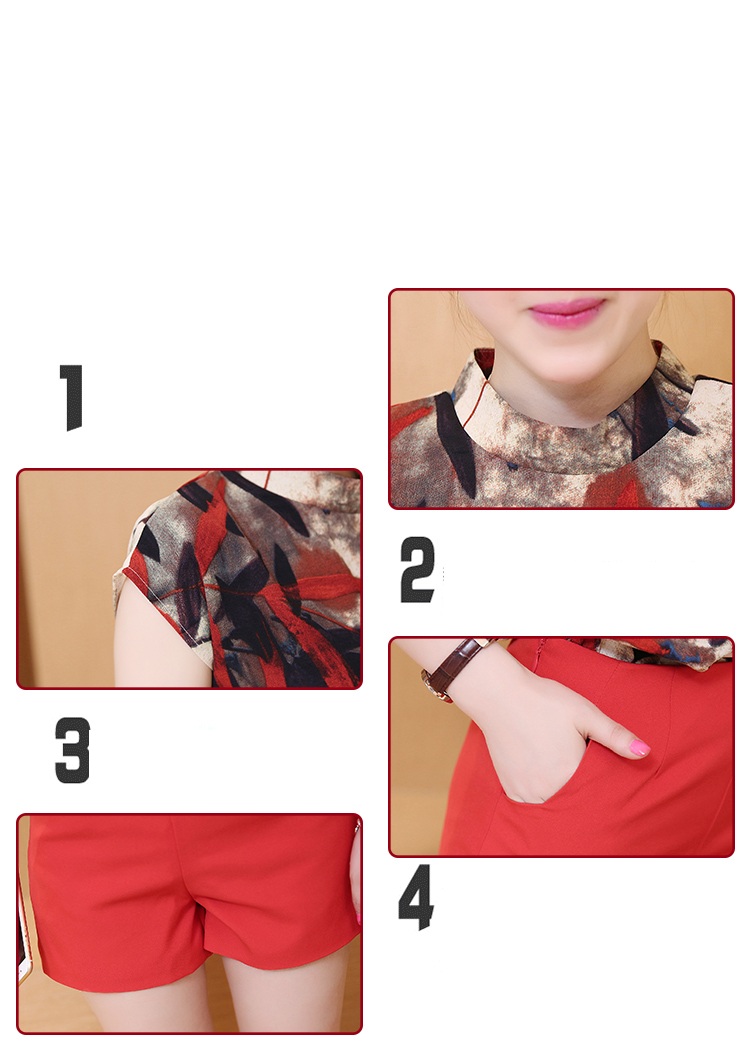 1

2

3

4