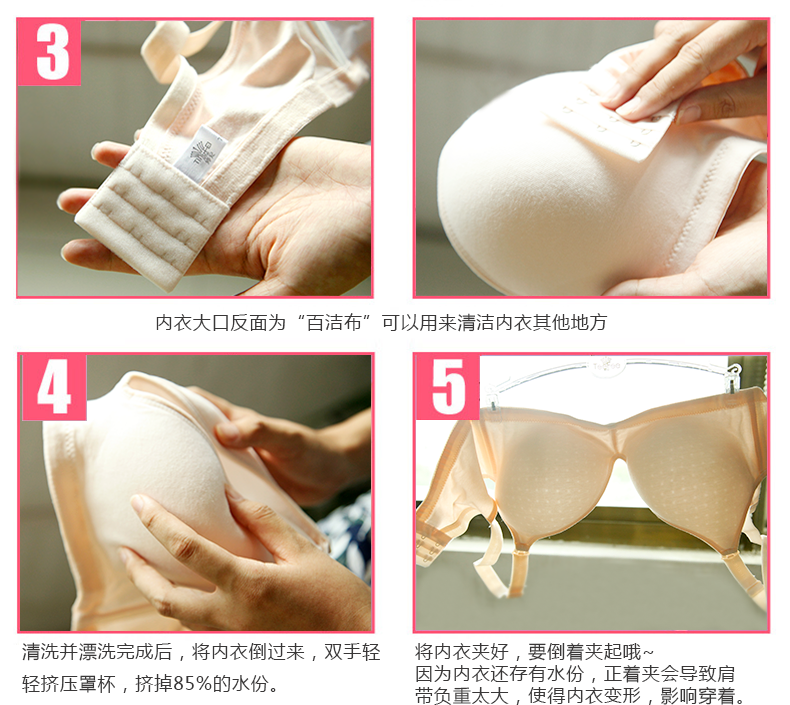 3

内衣大口反面为“百洁布”可以用来清洁内衣其他地方

4

清洗并漂洗完成后，将内衣倒过来，双手轻轻挤压罩杯，挤掉85%的水份。

5

将内衣夹好，要倒着夹起哦~
因为内衣还存有水份，正着夹会导致肩带负重太大，使得内衣变形，影响穿着。