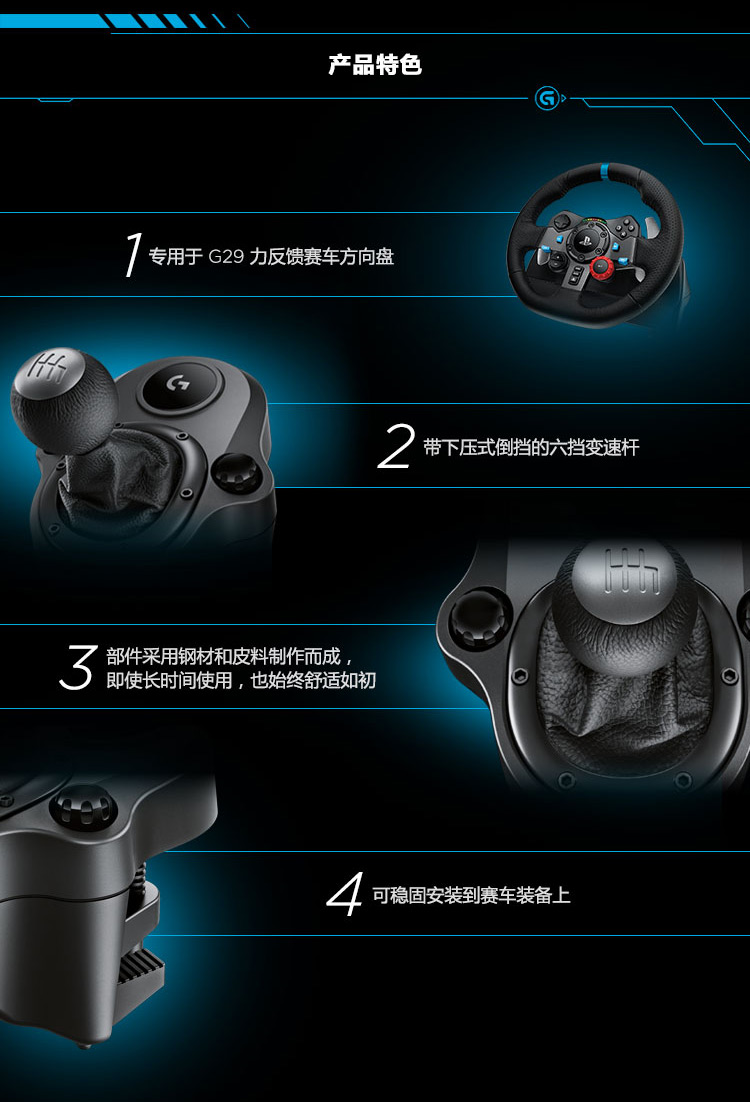 产品特色

1 专用于 G29 力反馈赛车方向盘

2 带下压式倒挡的六挡变速杆

3 部件采用钢材和皮料制作而成，即使长时间使用，也始终舒适如初

4 可稳固安装到赛车装备上