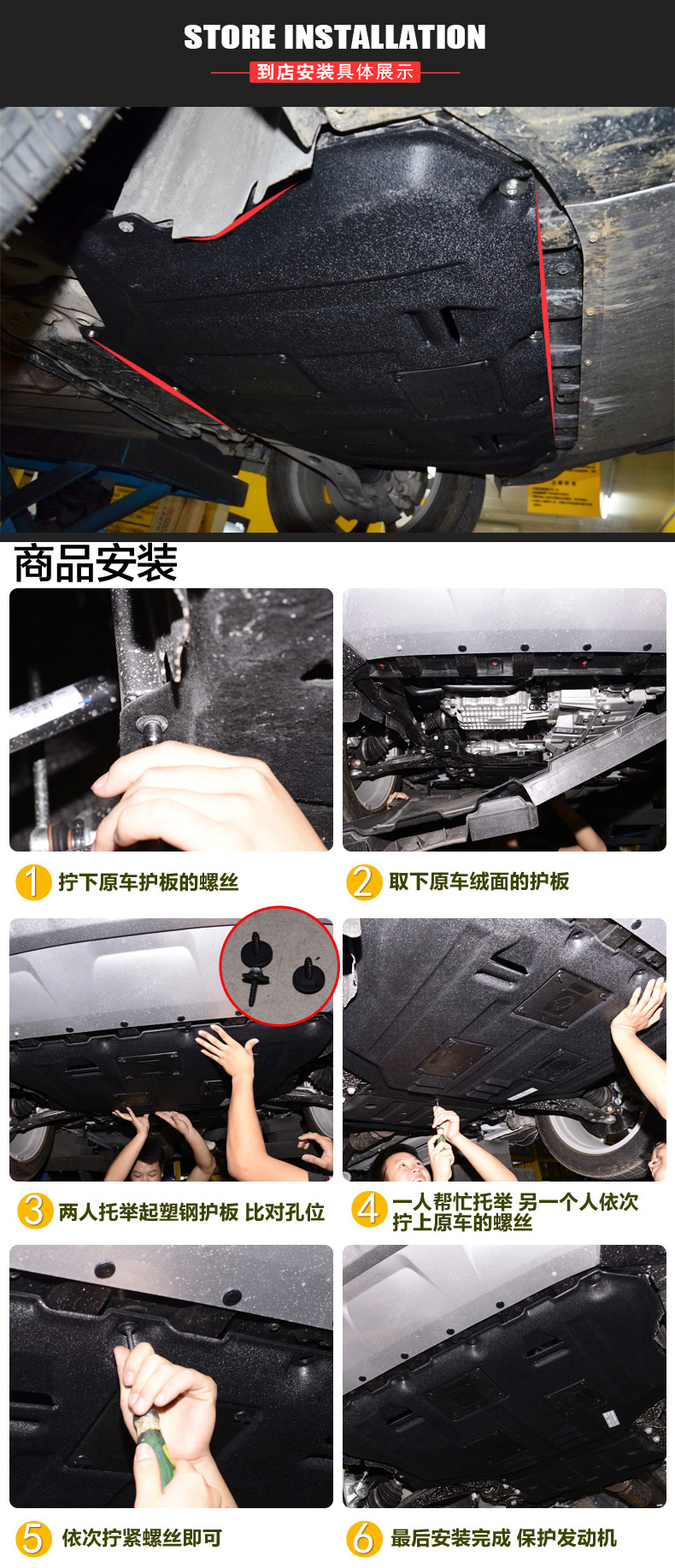 STORE INSTALLATION

到店安装具体展示

商品安装

1 拧下原车护板的螺丝

2 取下原车绒面的护板

3 两人托举起塑钢护板 比对孔位

4 一人帮忙托举 另一个人依次拧上原车的螺丝

5 依次拧紧螺丝即可

6 最后安装完成 保护发动机