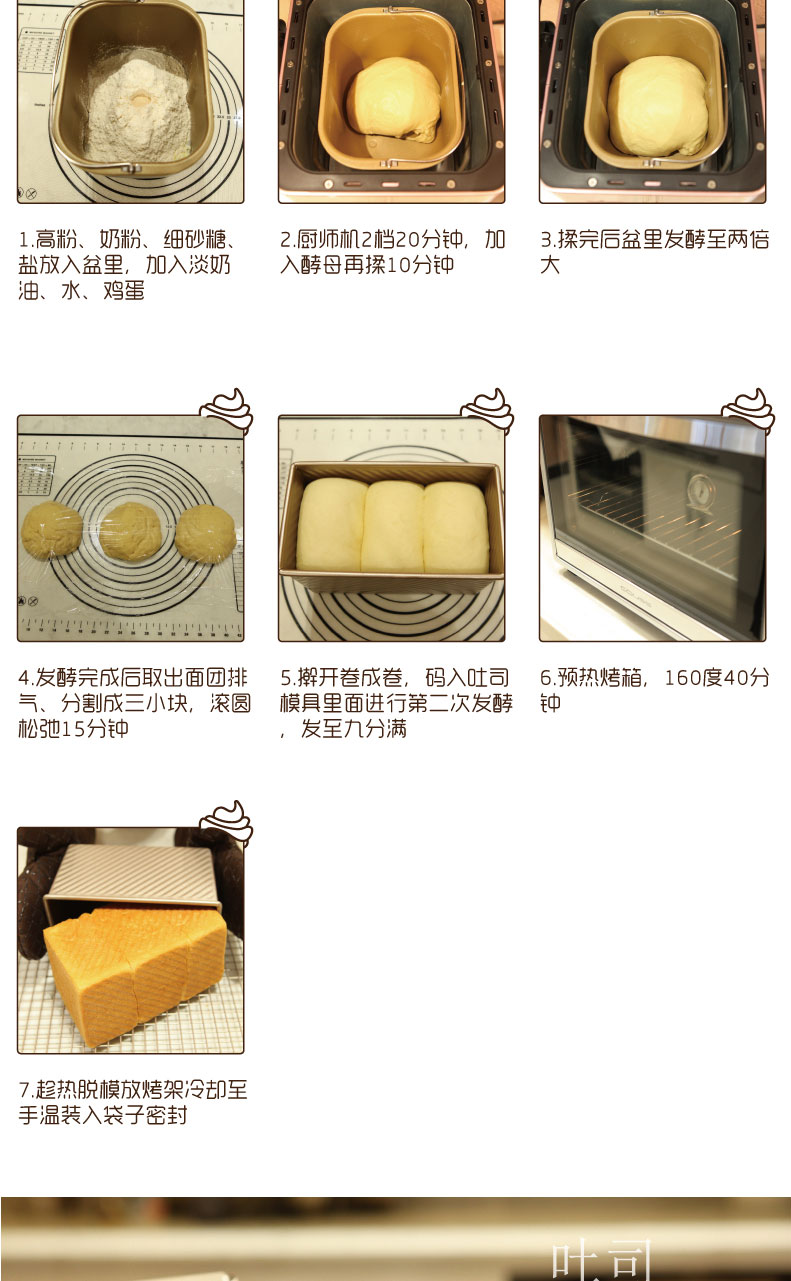 1.高粉、奶粉、细砂糖、盐放入盆里，加入淡奶油、水、鸡蛋

2.厨师机2档20分钟，加入酵母再揉10分钟

3.揉完后盆里发酵至两倍大

4.发酵完成后取出面团排气、分割成三小块，滚圆松弛15分钟

5.擀开卷成卷，码入吐司模具里面进行第二次发酵，发至九分满

6.预热烤箱，160度40分钟

7.趁热脱模放烤架冷却至手温装入袋子密封

吐司