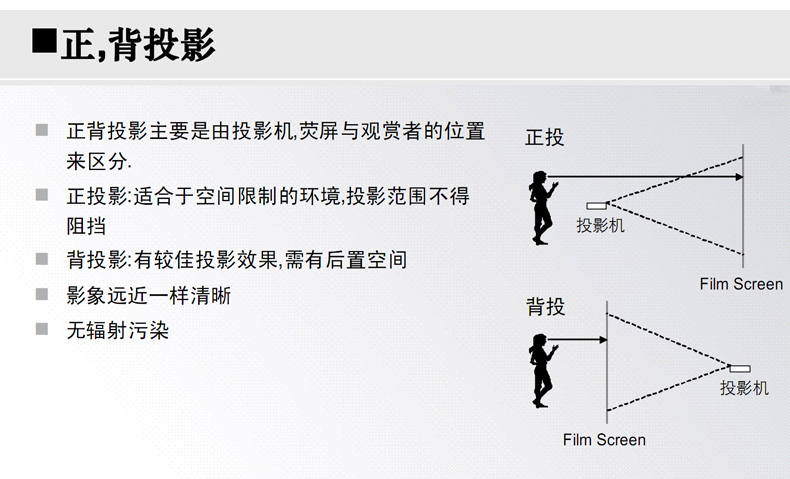 ■正,背投影

■ 正背投影主要是由投影机,荧屏与观赏者的位置来区分.

■ 正投影:适合于空间限制的环境,投影范围不得阻挡

■ 背投影:有较佳投影效果,需有后置空间

■ 影象远近一样清晰

■ 无辐射污染

正投

投影机

Film Screen

背投

投影机

Film Screen