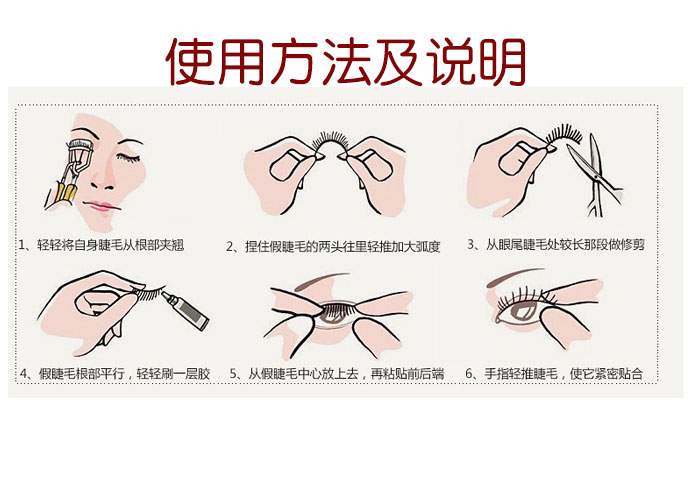 使用方法及说明

1、轻轻将自身睫毛从根部夹翘

2、捏住假睫毛的两头往里轻推加大弧度

3、从眼尾睫毛处较长那段做修剪

4、假睫毛根部平行，轻轻刷一层胶

5、从假睫毛中心放上去，再粘贴前后端

6、手指轻推睫毛，使它紧密贴合