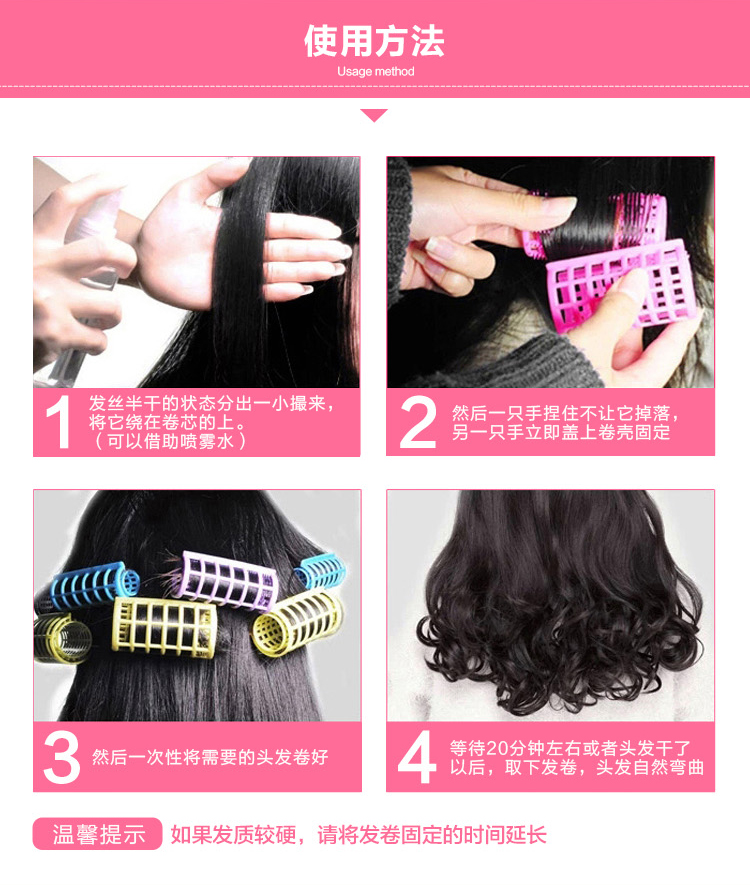 使用方法
Usage method

1 发丝半干的状态分出一小撮来，将它绕在卷芯的上。（可以借助喷雾水）

2 然后一只手捏住不让它掉落，另一只手立即盖上卷壳固定

3 然后一次性将需要的头发卷好

4 等待20分钟左右或者头发干了以后，取下发卷，头发自然弯曲

温馨提示 如果发质较硬，请将发卷固定的时间延长