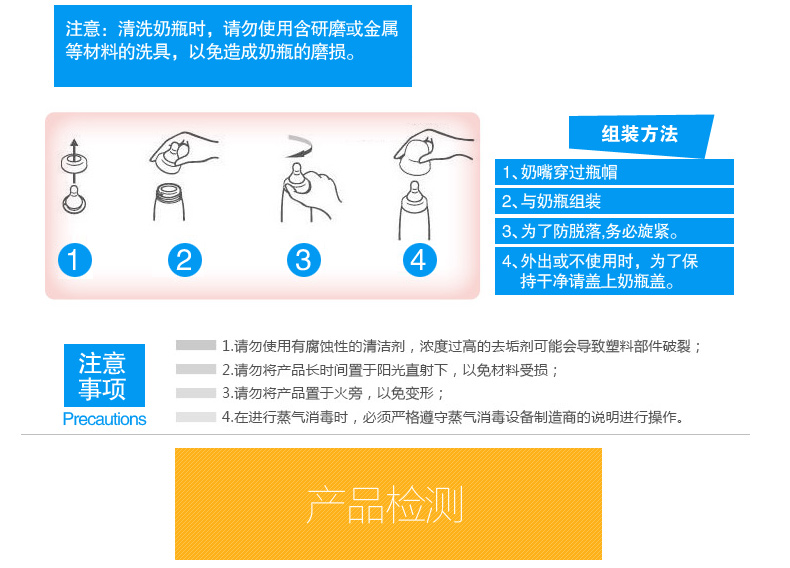 注意：清洗奶瓶时，请勿使用含研磨或金属等材料的洗具，以免造成奶瓶的磨损。

1

2

3

4

组装方法

1、奶嘴穿过瓶帽

2、与奶瓶组装

3、为了防脱落,务必旋紧。

4、外出或不使用时，为了保持干净请盖上奶瓶盖。

注意事项
Precautions

1.请勿使用有腐蚀性的清洁剂，浓度过高的去垢剂可能会导致塑料部件破裂；

2.请勿将产品长时间置于阳光直射下，以免材料受损；

3.请勿将产品置于火旁，以免变形；

4.在进行蒸气消毒时，必须严格遵守蒸气消毒设备制造商的说明进行操作。

产品检测