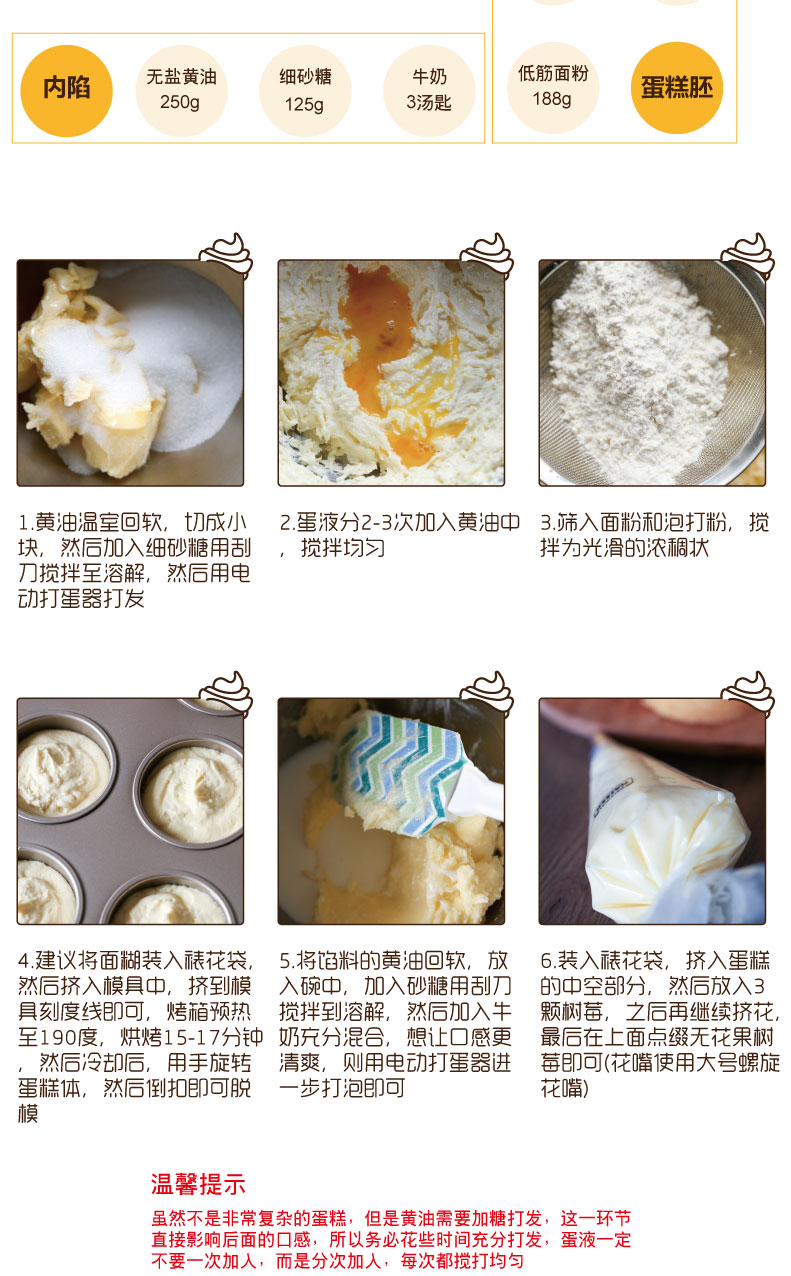 内陷

无盐黄油
250g

细砂糖
125g

牛奶
3汤匙

低筋面粉
188g

蛋糕胚

1.黄油温室回软，切成小块，然后加入细砂糖用刮刀搅拌至溶解，然后用电动打蛋器打发

2.蛋液分2-3次加入黄油中，搅拌均匀

3.筛入面粉和泡打粉，搅拌为光滑的浓稠状

4.建议将面糊装入裱花袋，然后挤入模具中，挤到模具刻度线即可，烤箱预热至190度，烘烤15-17分钟，然后冷却后，用手旋转蛋糕体，然后倒扣即可脱模

5.将馅料的黄油回软，放入碗中，加入砂糖用刮刀搅拌到溶解，然后加入牛奶充分混合，想让口感更清爽，则用电动打蛋器进一步打泡即可

6.装入裱花袋，挤入蛋糕的中空部分，然后放入3颗树莓，之后再继续挤花，最后在上面点缀无花果树莓即可(花嘴使用大号螺旋花嘴)

温馨提示

虽然不是非常复杂的蛋糕，但是黄油需要加糖打发，这一环节直接影响后面的口感，所以务必花些时间充分打发，蛋液一定不要一次加入，而是分次加入，每次都搅打均匀