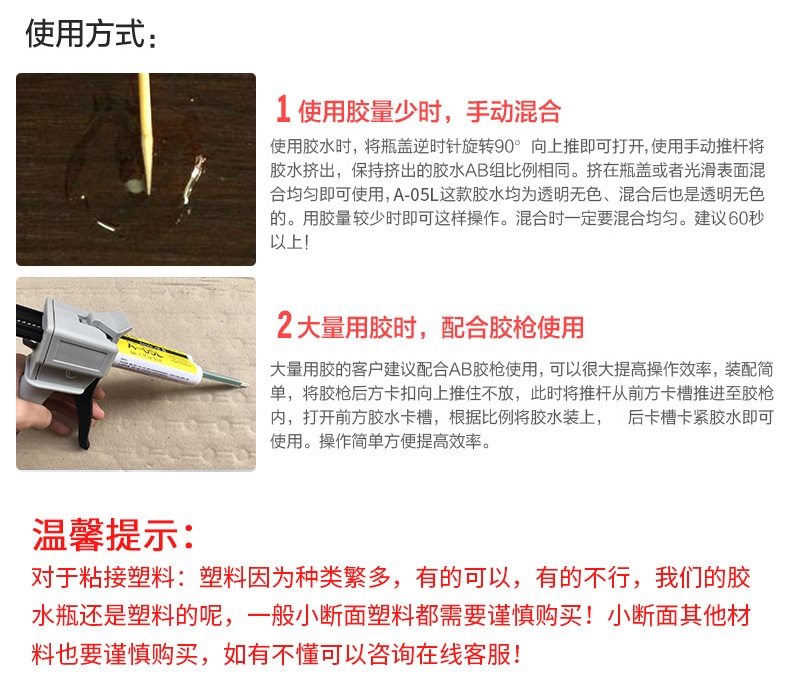 使用方式：

1 使用胶量少时，手动混合

使用胶水时，将瓶盖逆时针旋转90° 向上推即可打开，使用手动推杆将胶水挤出，保持挤出的胶水AB组比例相同。挤在瓶盖或者光滑表面混合均匀即可使用，A-05L这款胶水均为透明无色、混合后也是透明无色的。用胶量较少时即可这样操作。混合时一定要混合均匀。建议60秒以上！

2 大量用胶时，配合胶枪使用

大量用胶的客户建议配合AB胶枪使用，可以很大提高操作效率，装配简单，将胶枪后方卡扣向上推住不放，此时将推杆从前方卡槽推进至胶枪内，打开前方胶水卡槽，根据比例将胶水装上， 后卡槽卡紧胶水即可使用。操作简单方便提高效率。

温馨提示：

对于粘接塑料：塑料因为种类繁多，有的可以，有的不行，我们的胶水瓶还是塑料的呢，一般小断面塑料都需要谨慎购买！小断面其他材料也要谨慎购买，如有不懂可以咨询在线客服！