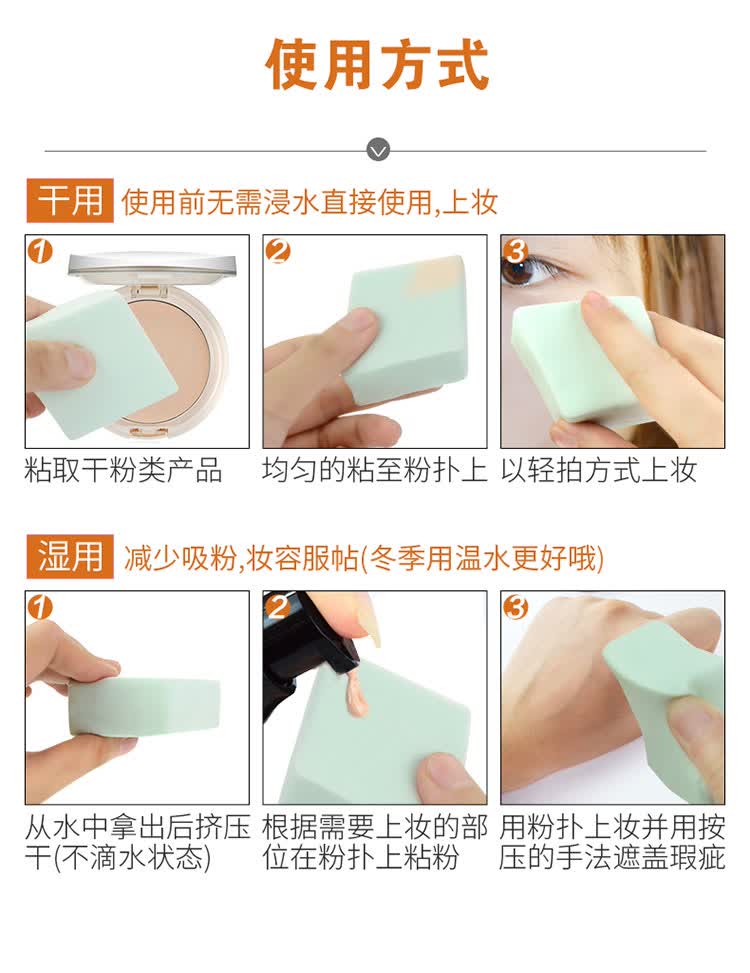 使用方式

干用 使用前无需浸水直接使用,上妆

1
粘取干粉类产品

2
均匀的粘至粉扑上

3
以轻拍方式上妆

湿用 减少吸粉,妆容服帖(冬季用温水更好哦)

1
从水中拿出后挤压干(不滴水状态)

2
根据需要上妆的部位在粉扑上粘粉

3
用粉扑上妆并用按压的手法遮盖瑕疵