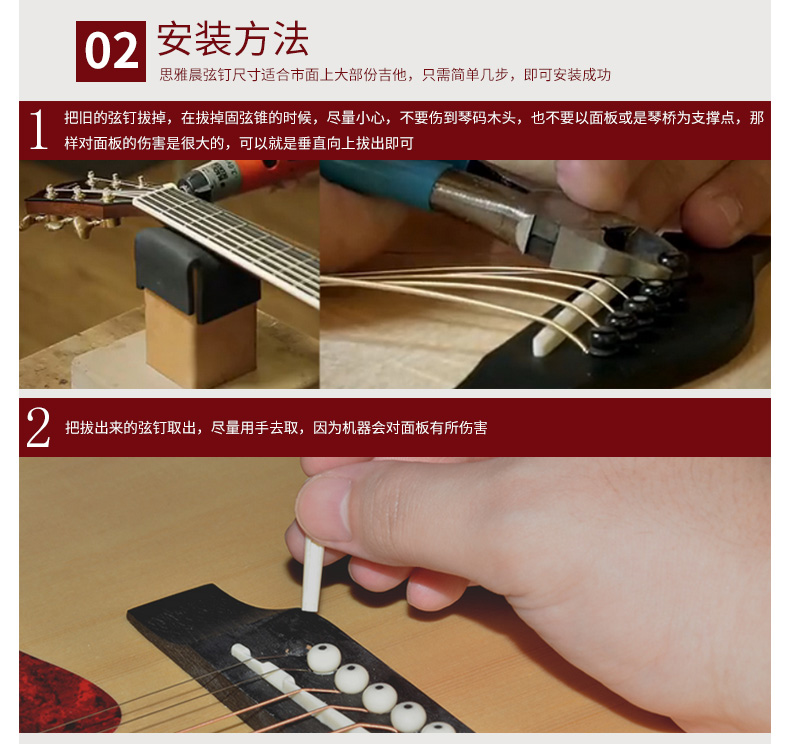 02 安装方法

思雅晨弦钉尺寸适合市面上大部份吉他，只需简单几步，即可安装成功

1 把旧的弦钉拔掉，在拔掉固弦锥的时候，尽量小心，不要伤到琴码木头，也不要以面板或是琴桥为支撑点，那样对面板的伤害是很大的，可以就是垂直向上拔出即可

2 把拔出来的弦钉取出，尽量用手去取，因为机器会对面板有所伤害