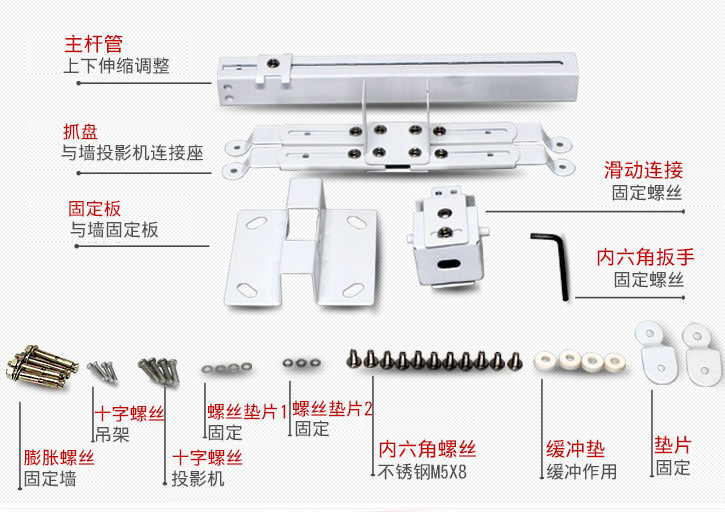 主杆管
上下伸缩调整

抓盘
与墙投影机连接座

固定板
与墙固定板

滑动连接
固定螺丝

内六角扳手
固定螺丝

膨胀螺丝
固定墙

十字螺丝
吊架

十字螺丝
投影机

螺丝垫片1
固定

螺丝垫片2
固定

内六角螺丝
不锈钢M5X8

缓冲垫
缓冲作用

垫片
固定